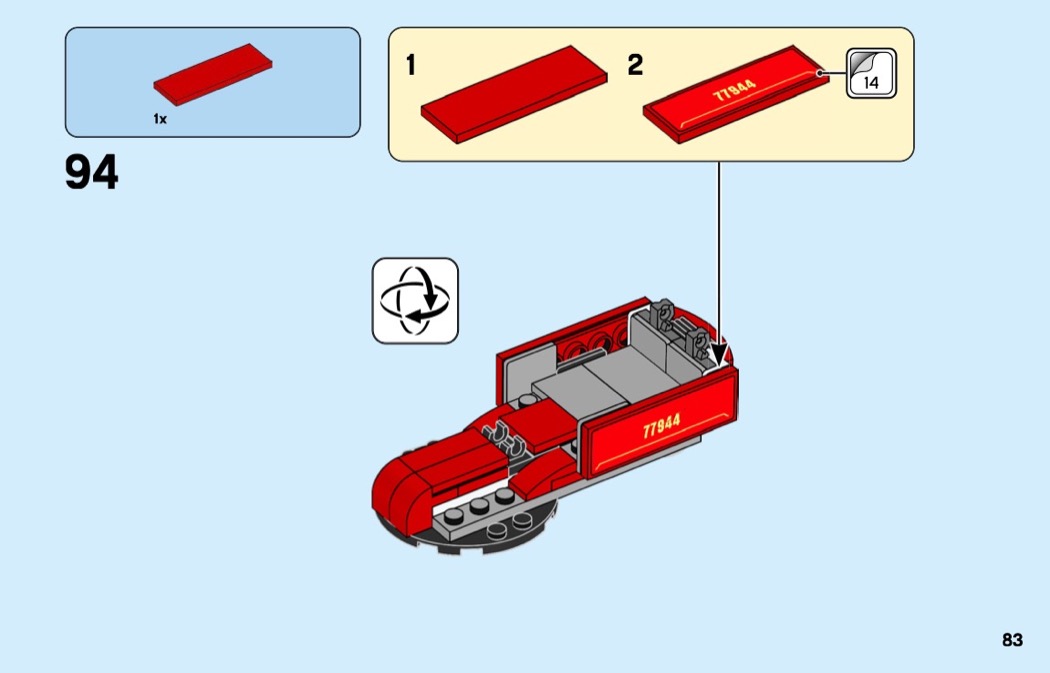 1x

94

1

2

77944

14

77944

83