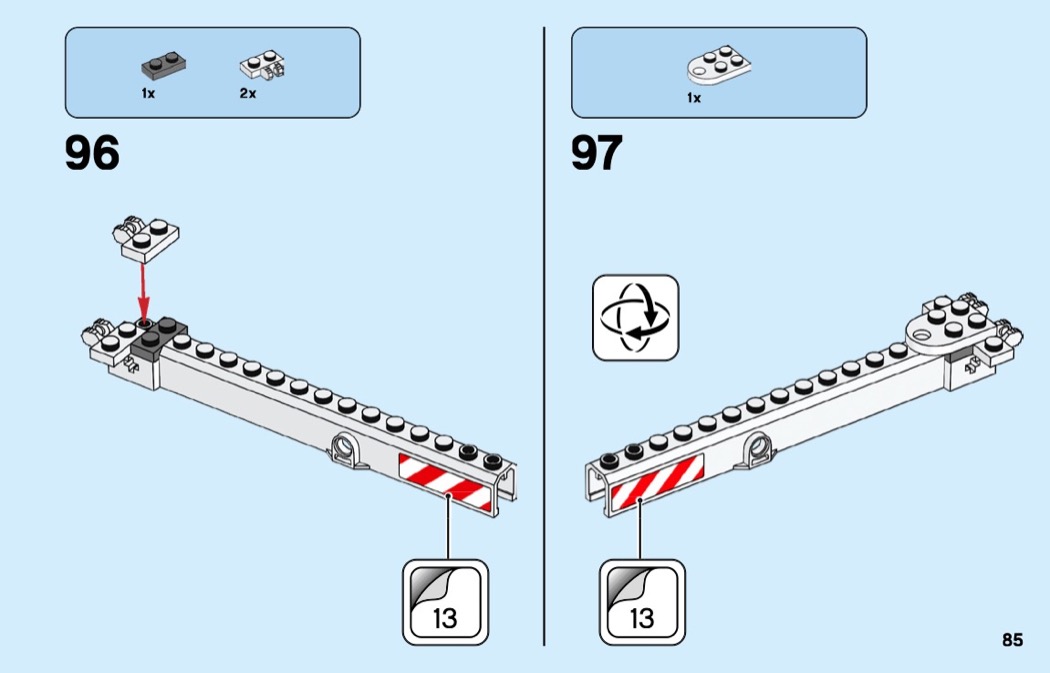 1x 2x

96

13

1x

97

13

85