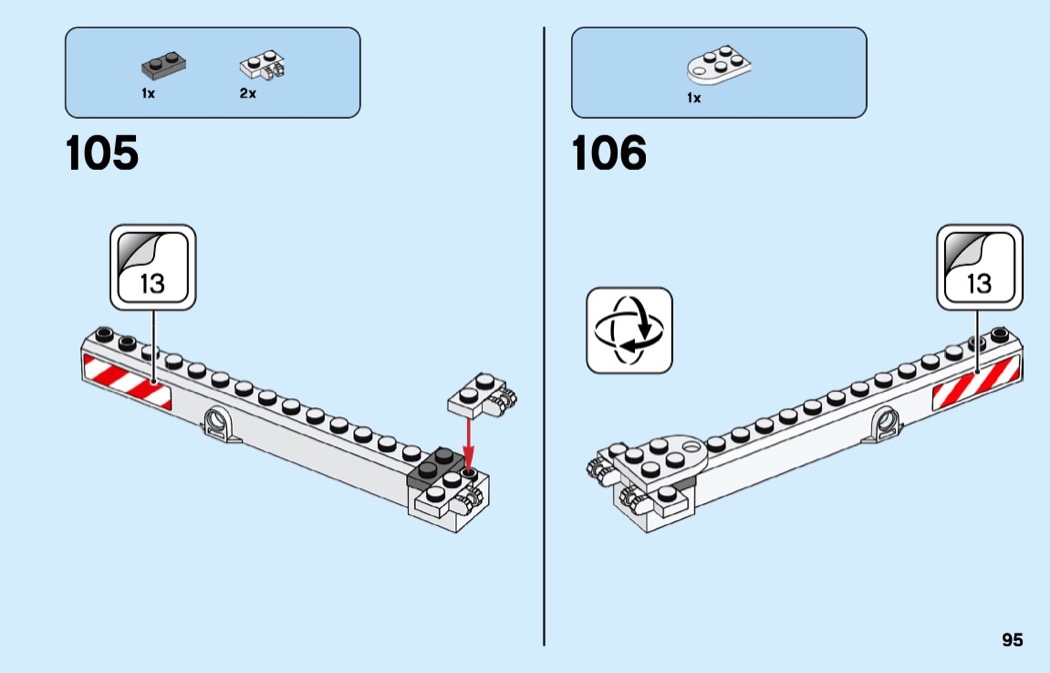 1x 2x

105

13

1x

106

13

95