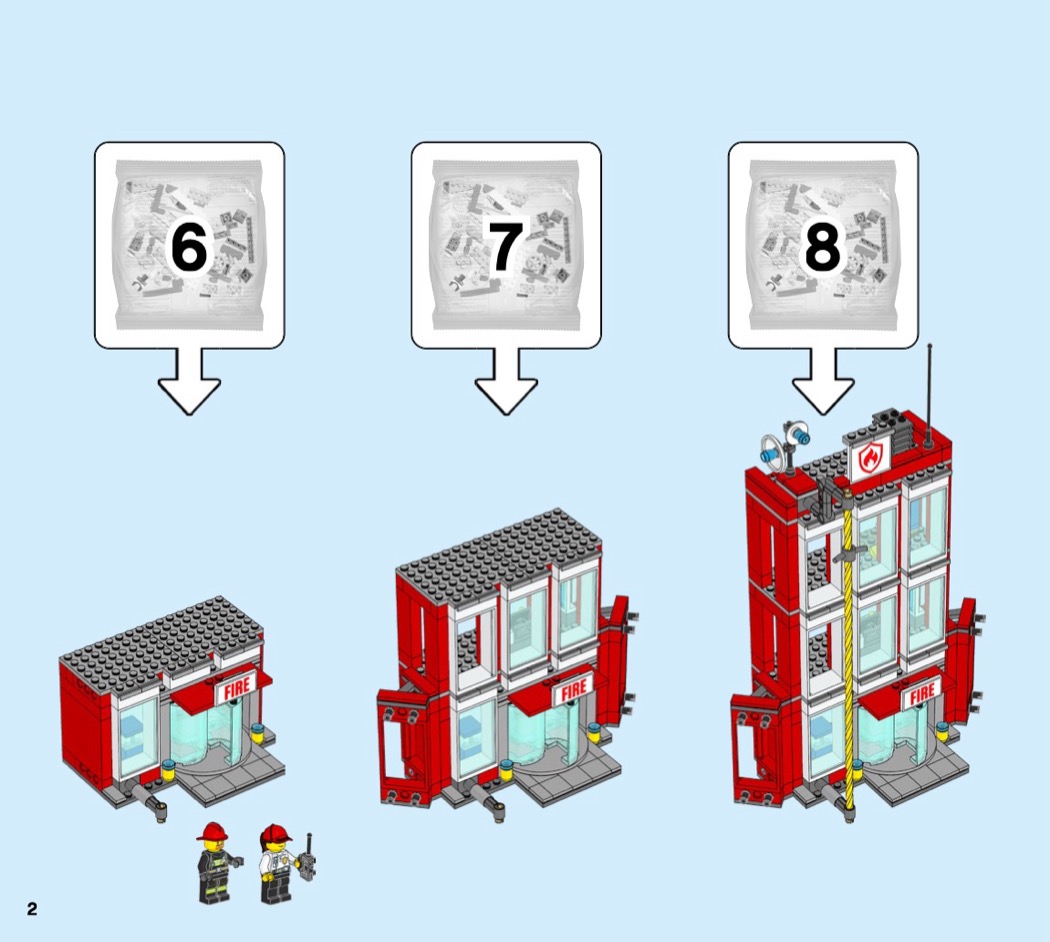 6

7

8

FIRE

FIRE

FIRE

2