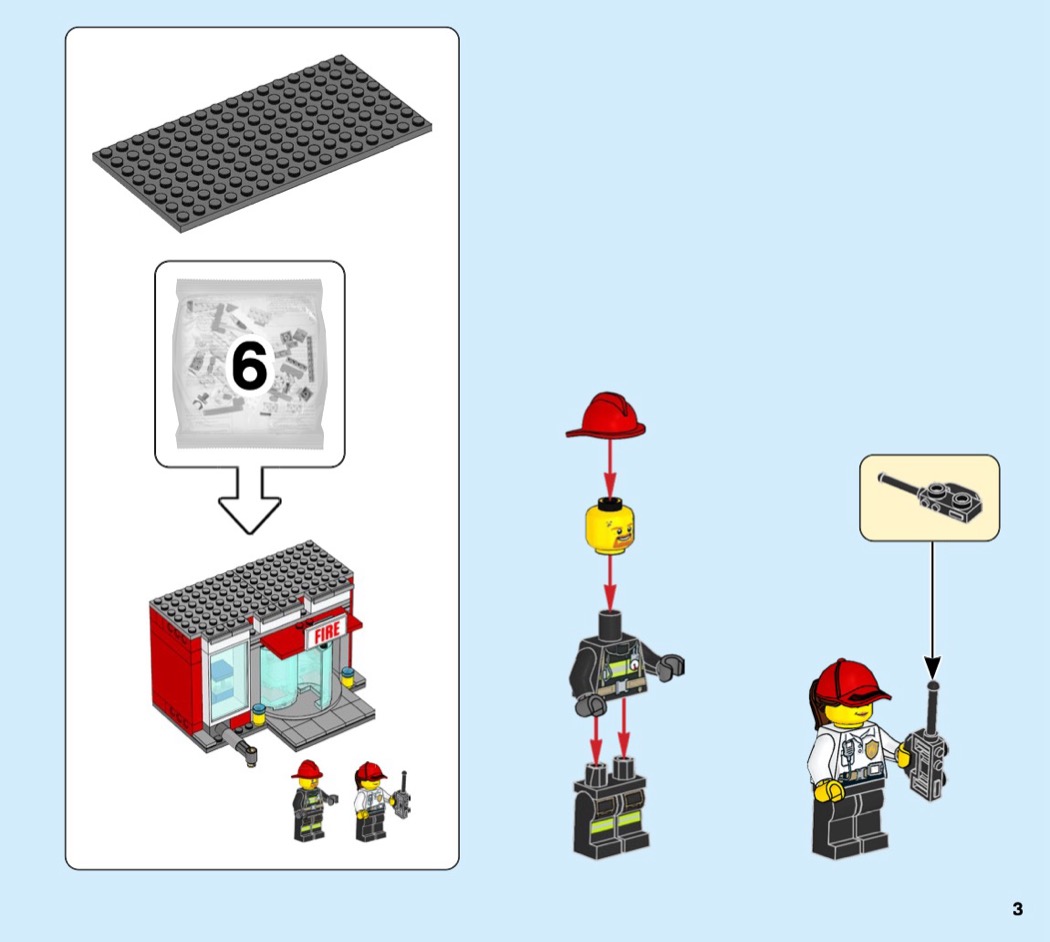 6

FIRE

3