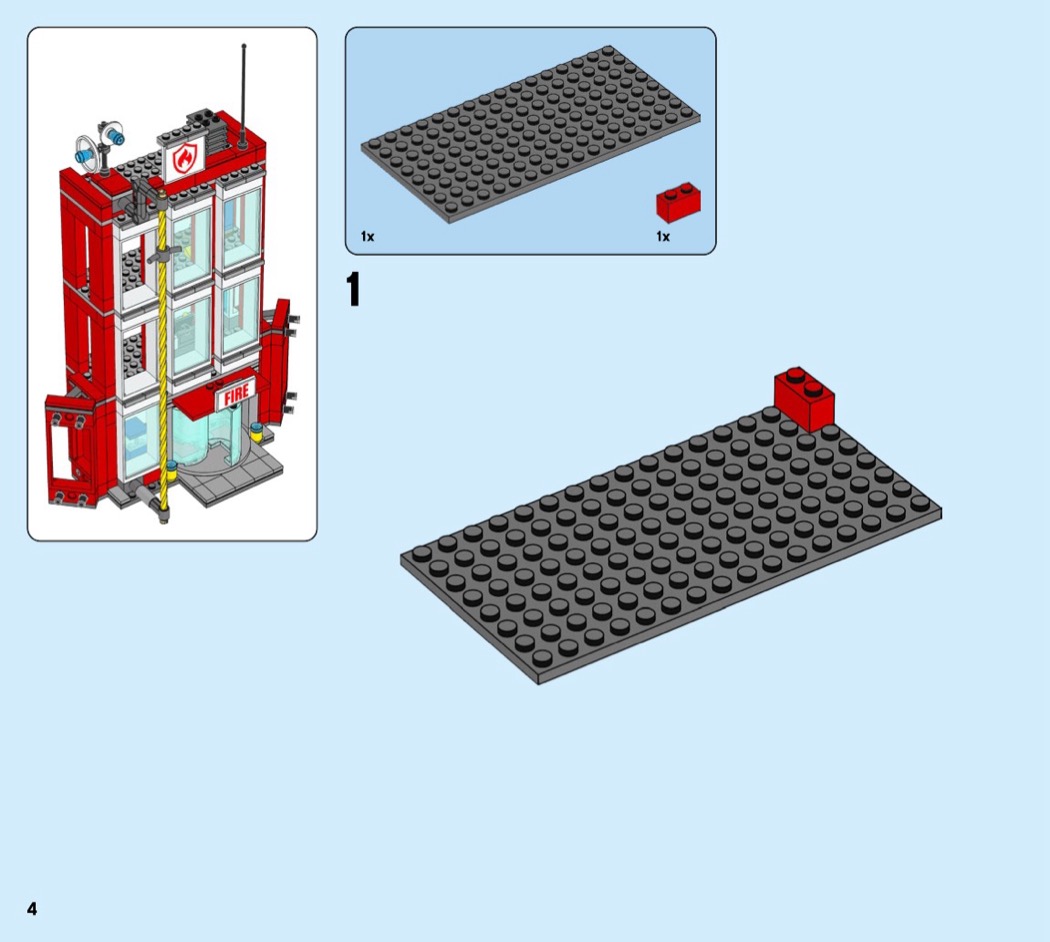 FIRE

1x

1x

1

4