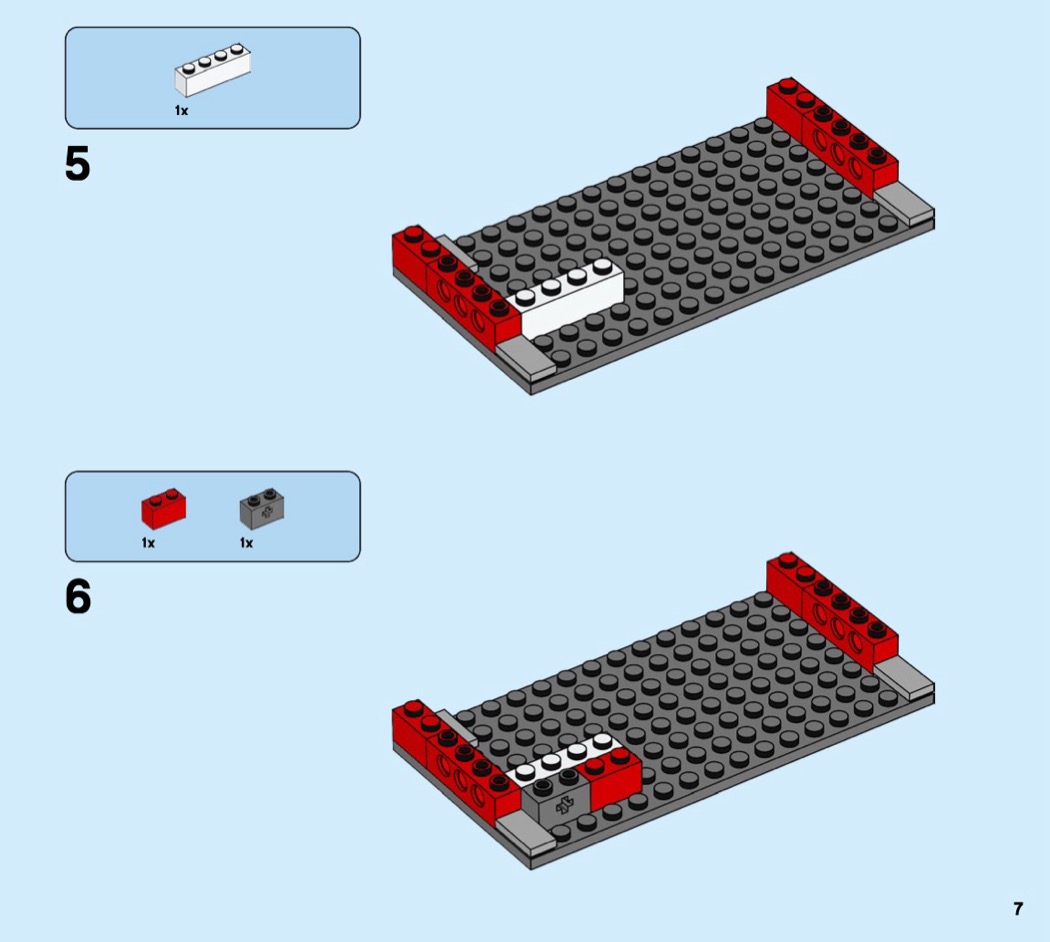 1x

5

1x 1x

6

7