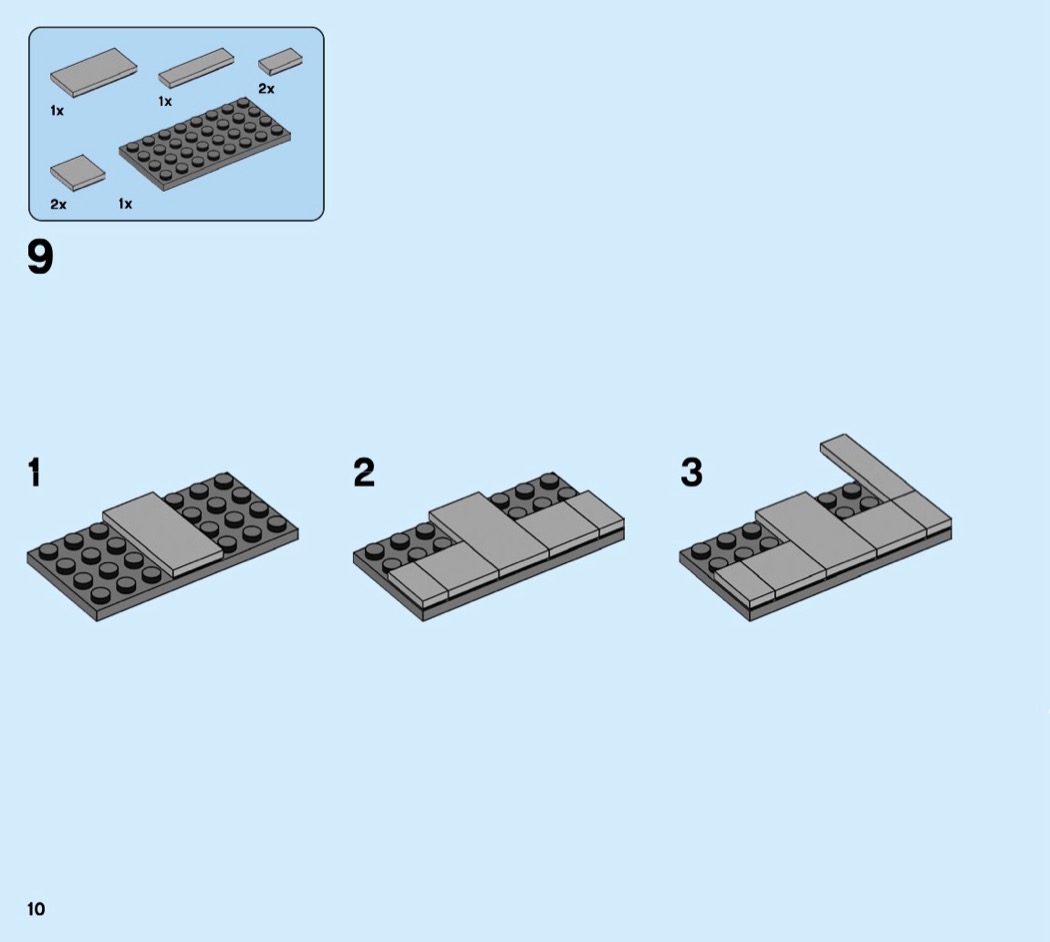 1x
1x
2x
2x
1x

9

1

2

3

10