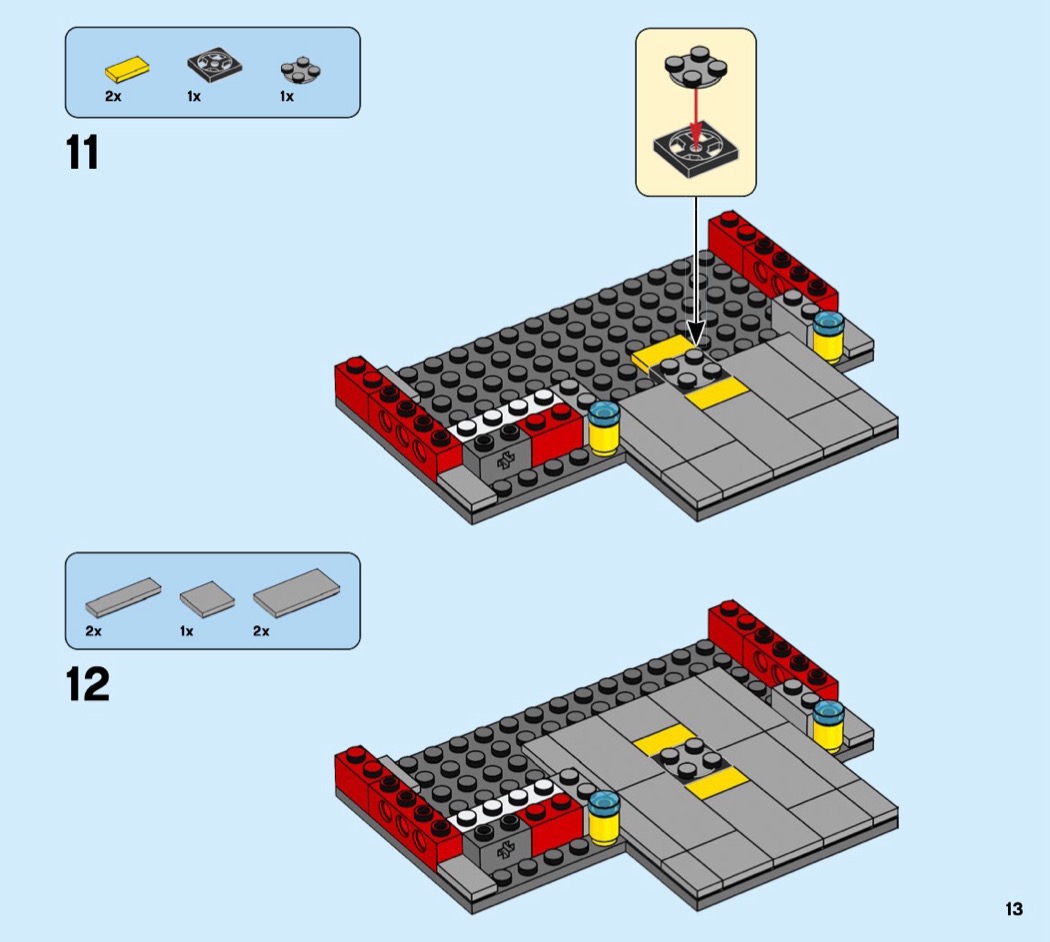 2x 1x 1x

11

2x 1x 2x

12

13