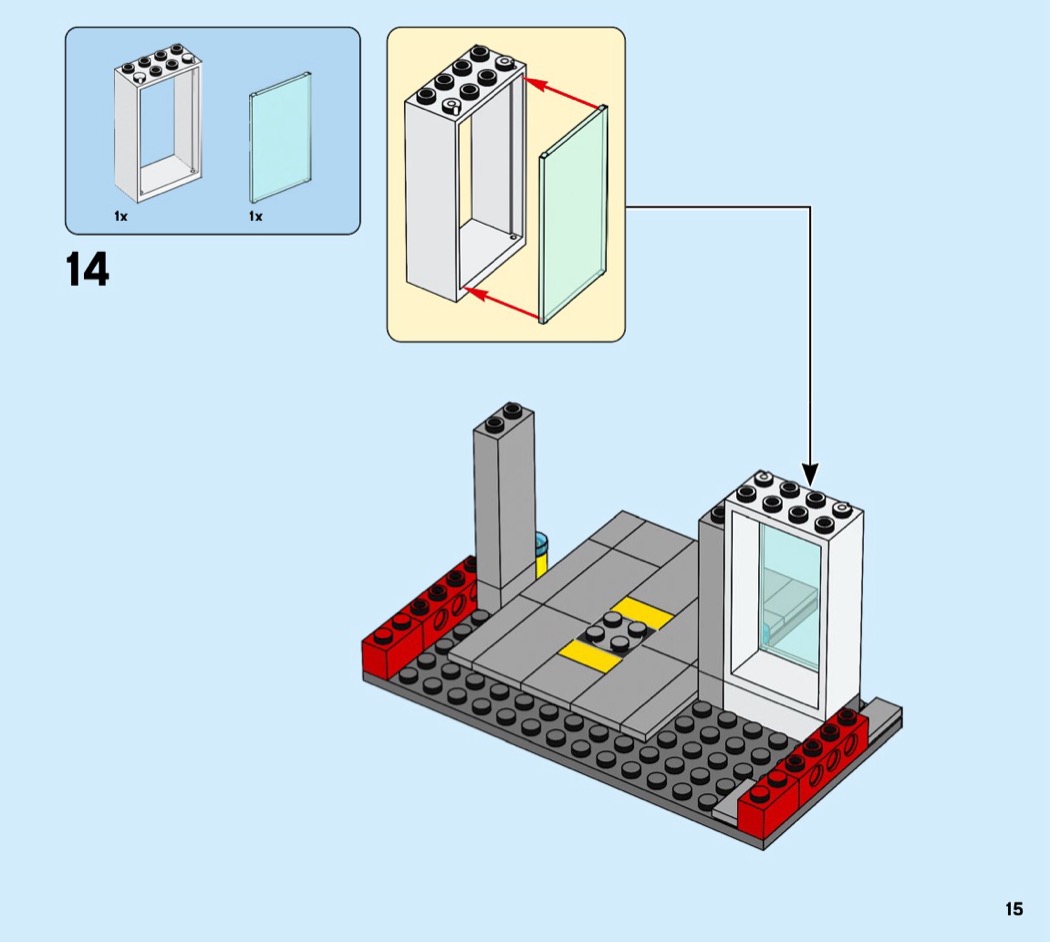 1x 1x

14

15