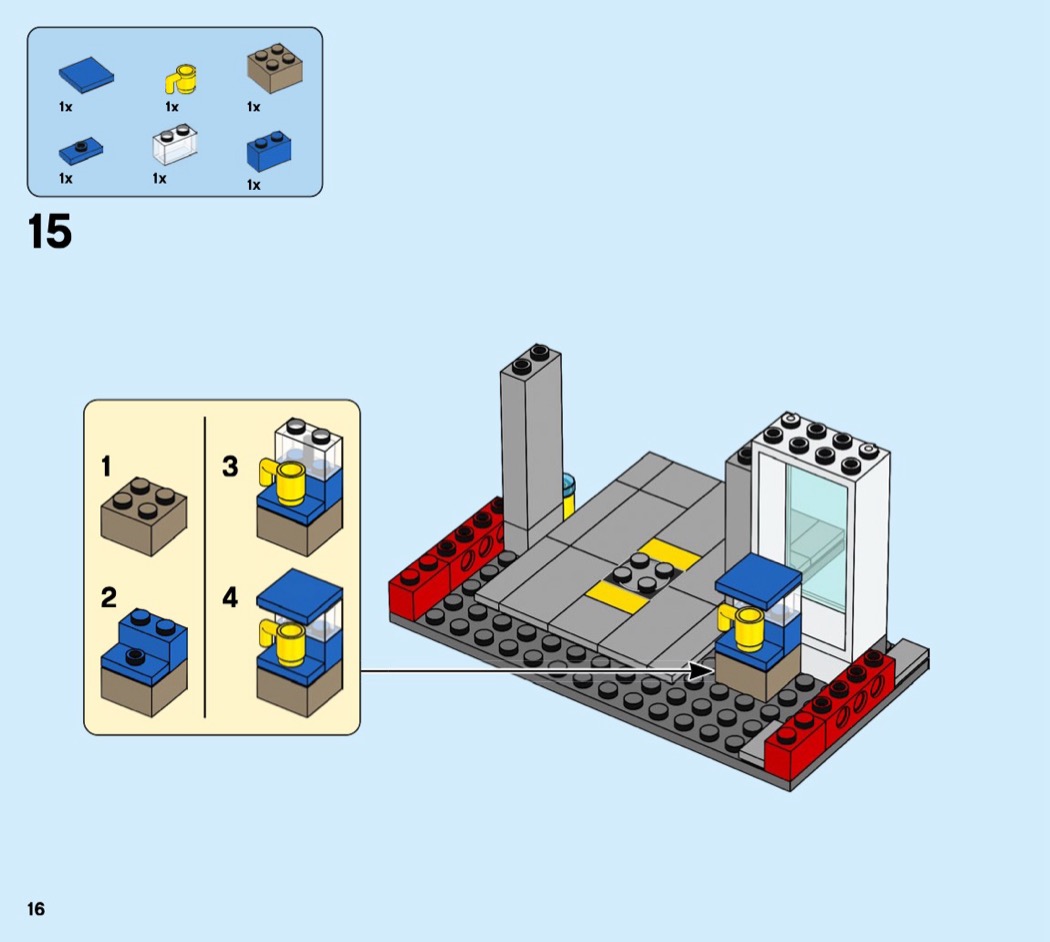 1x 1x 1x
1x 1x 1x

15

1
2
3
4

16