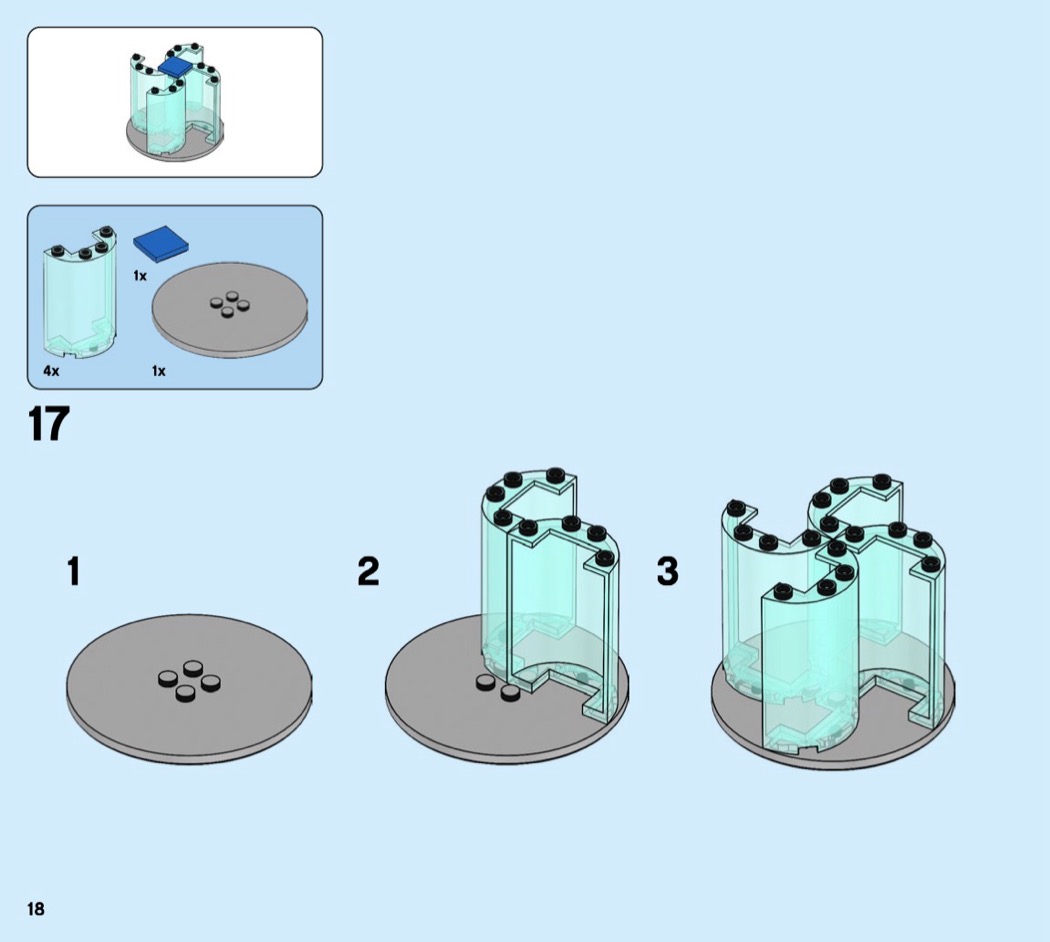 1x

4x

1x

17

1

2

3

18