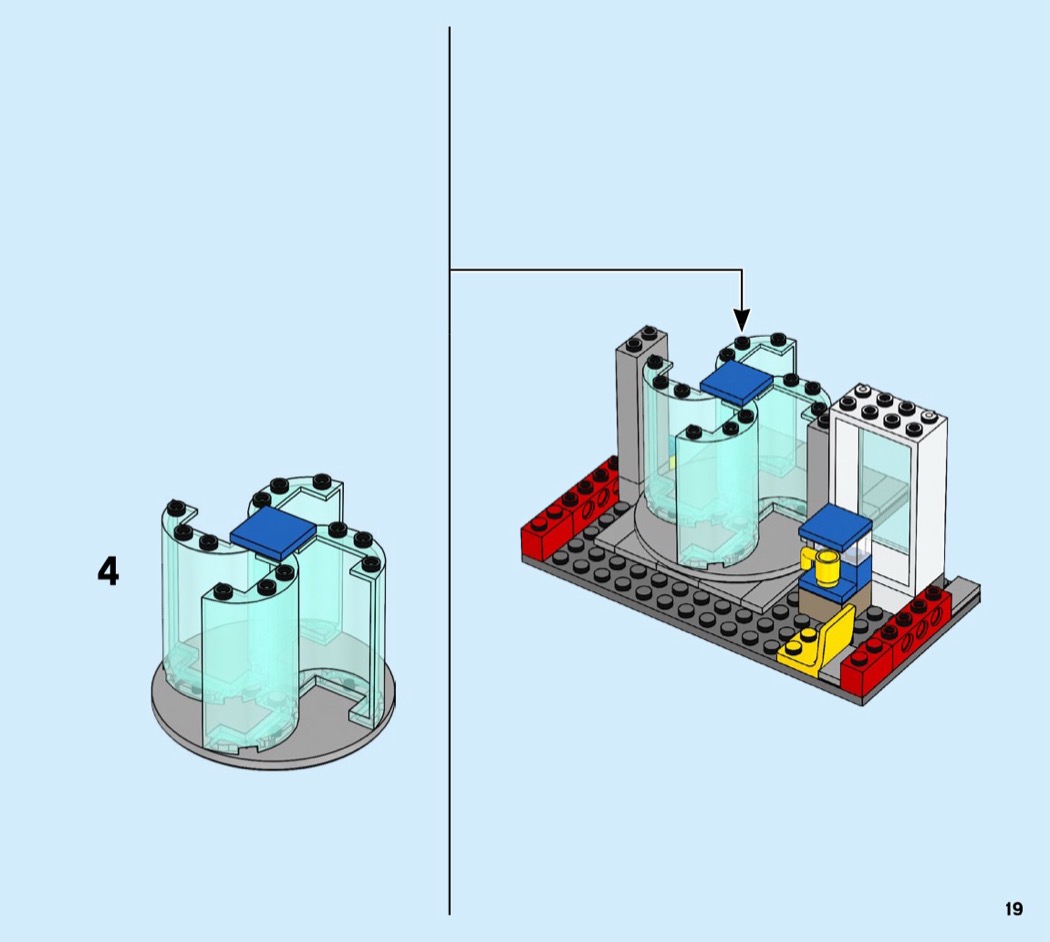 4

19