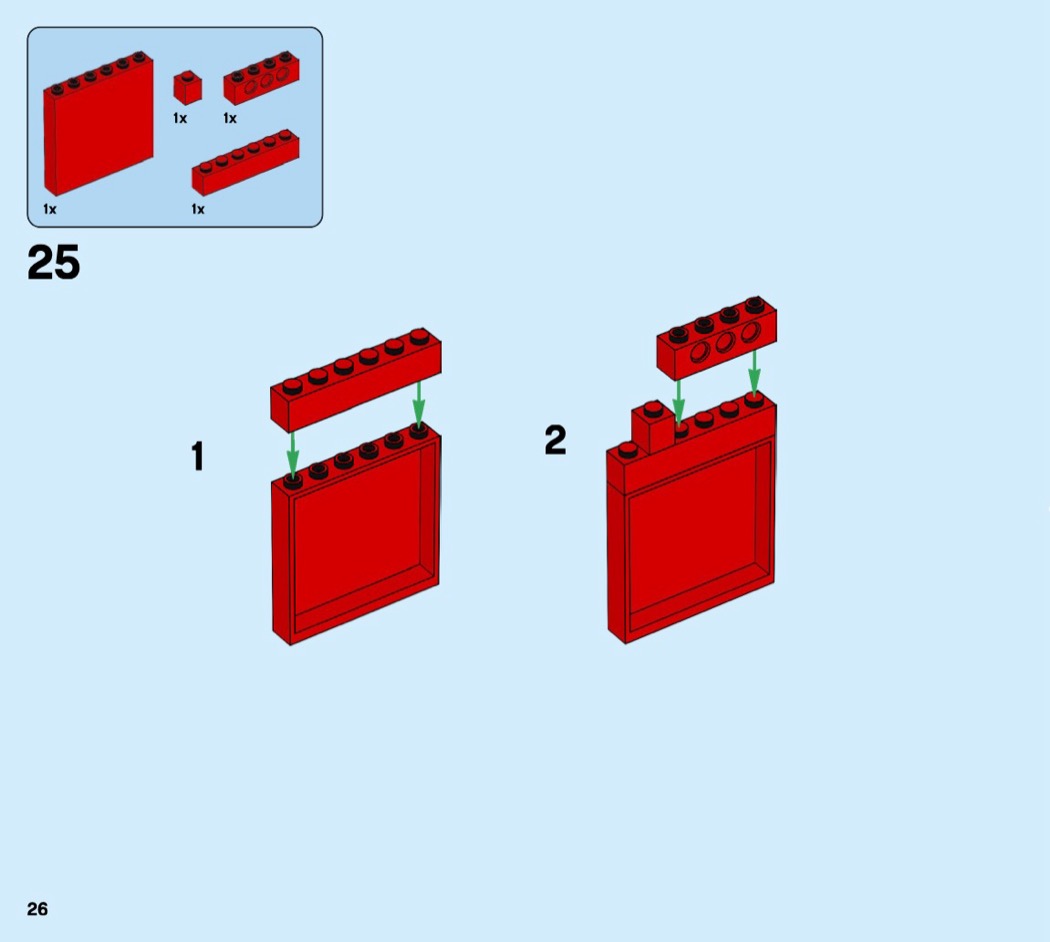 1x
1x
1x
1x

25

1

2

26