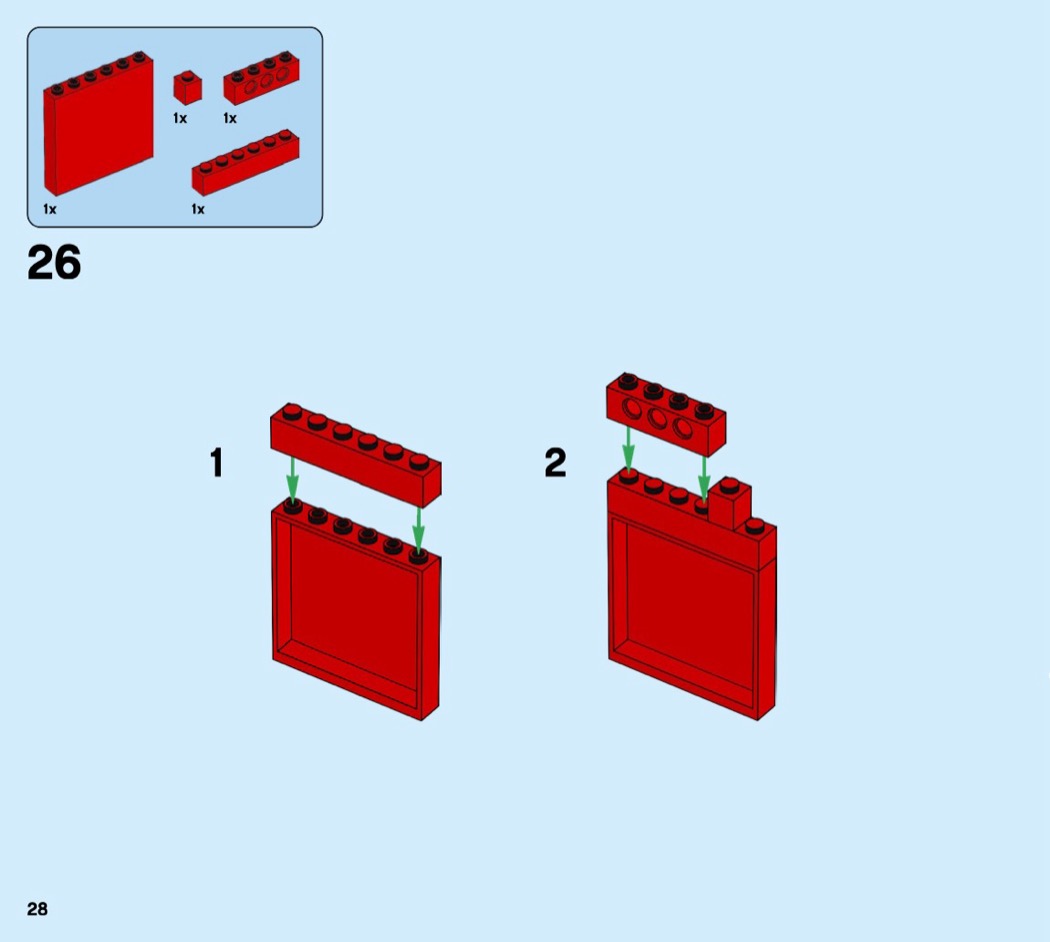 1x
1x
1x
1x

26

1

2

28