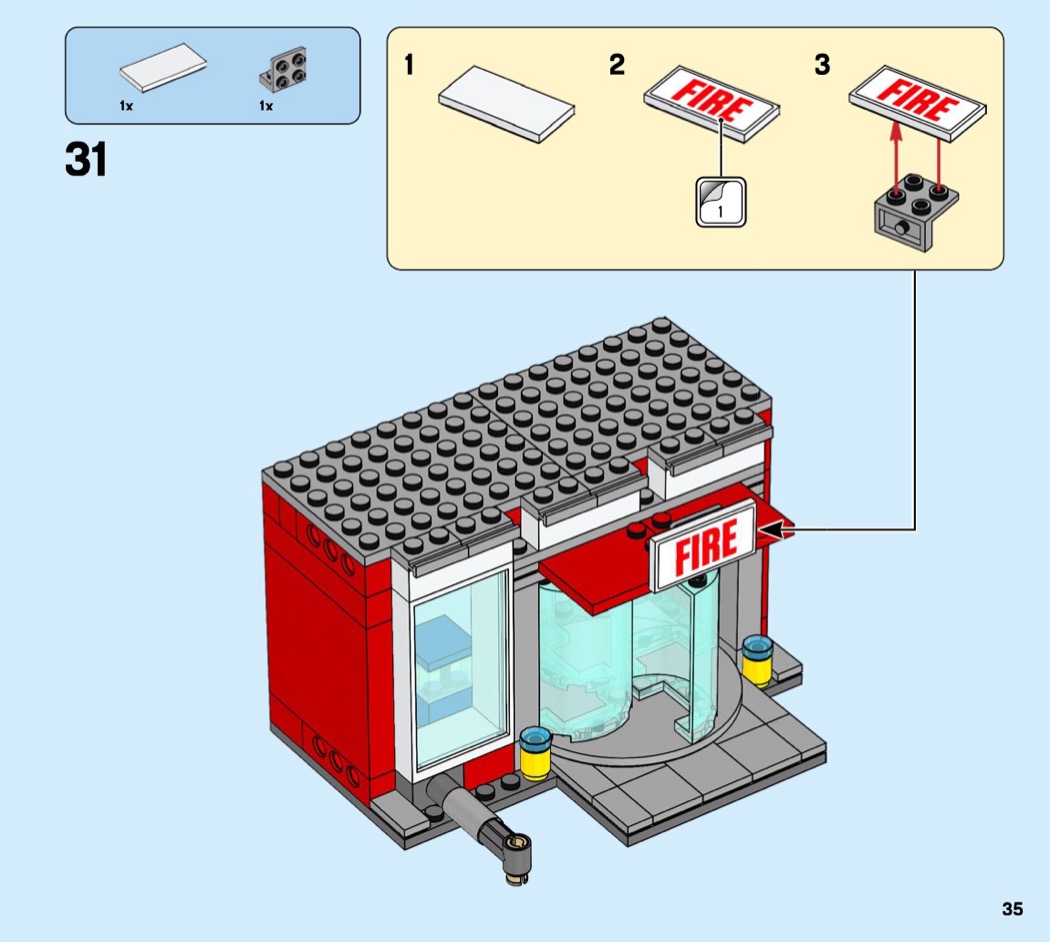 1x 1x

31

1

2

FIRE

1

3

FIRE

FIRE

35