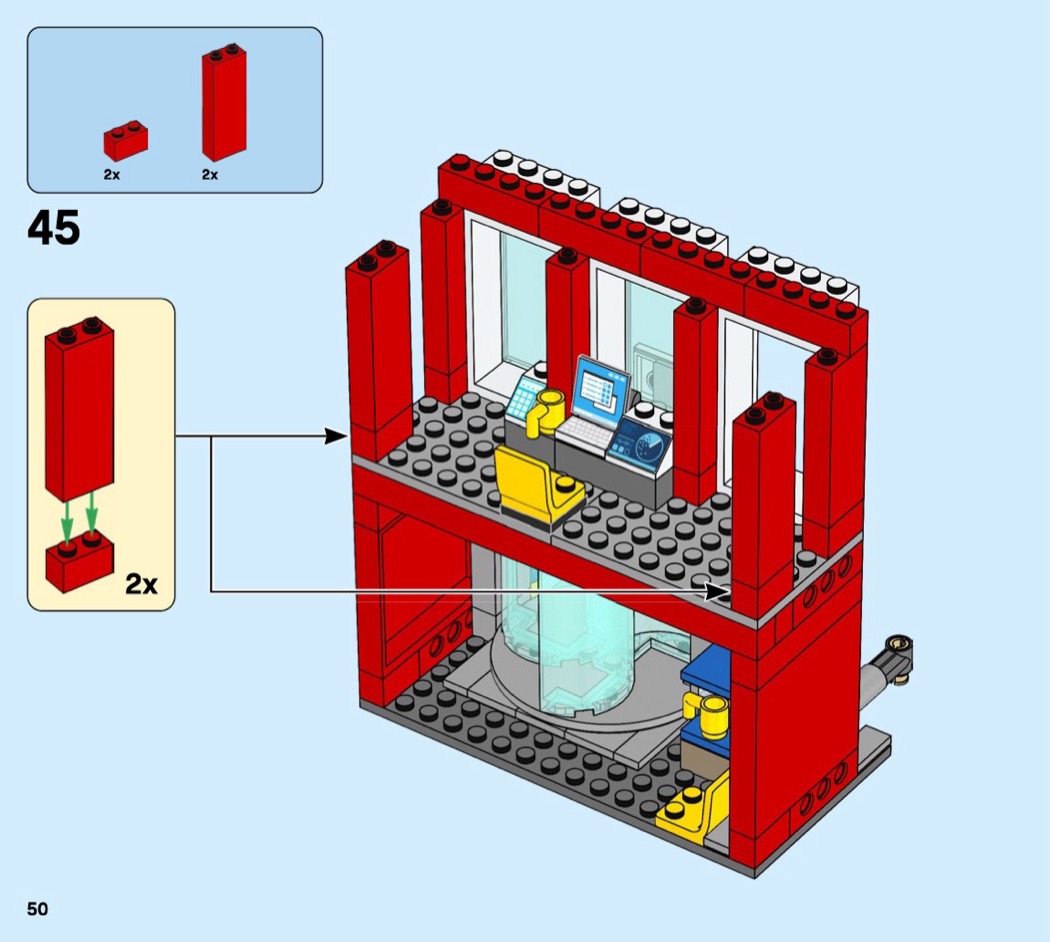 2x 2x

45

2x

50