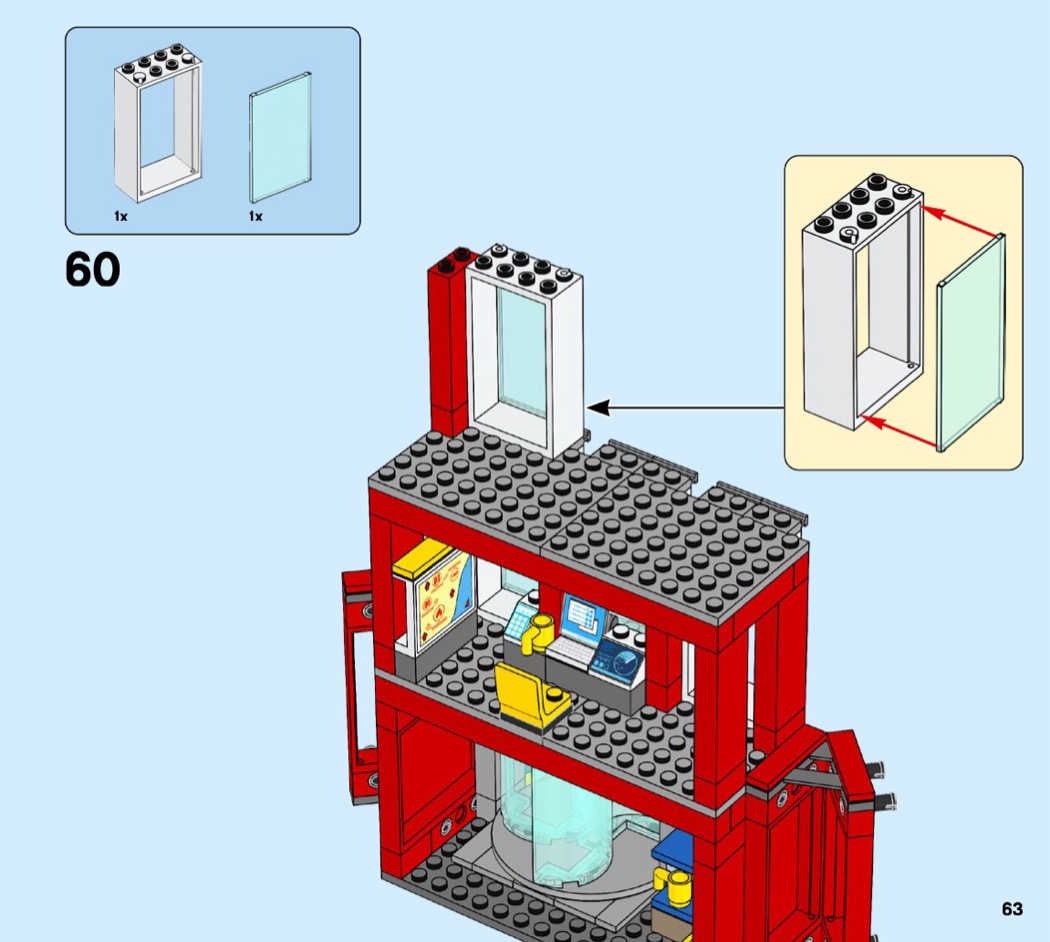 1x
1x

60

63