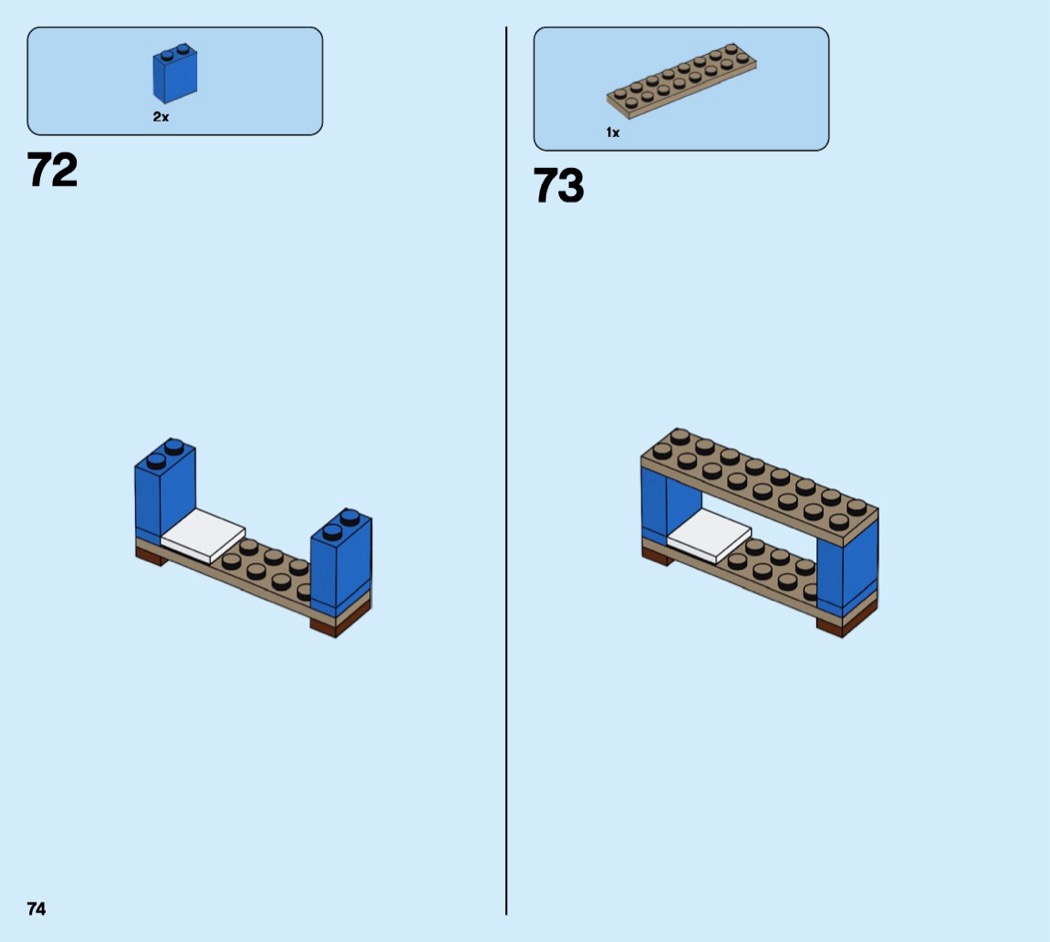 2x

72

1x

73

74