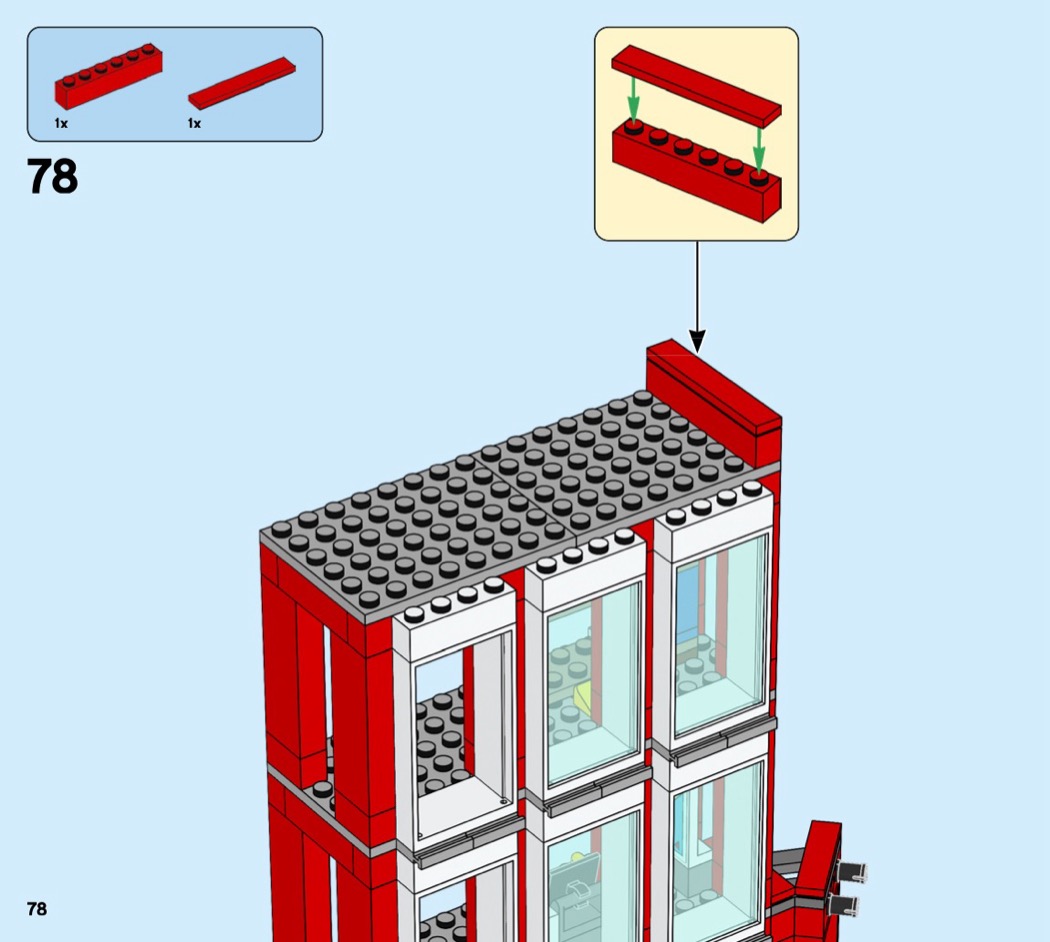 1x
1x

78

78