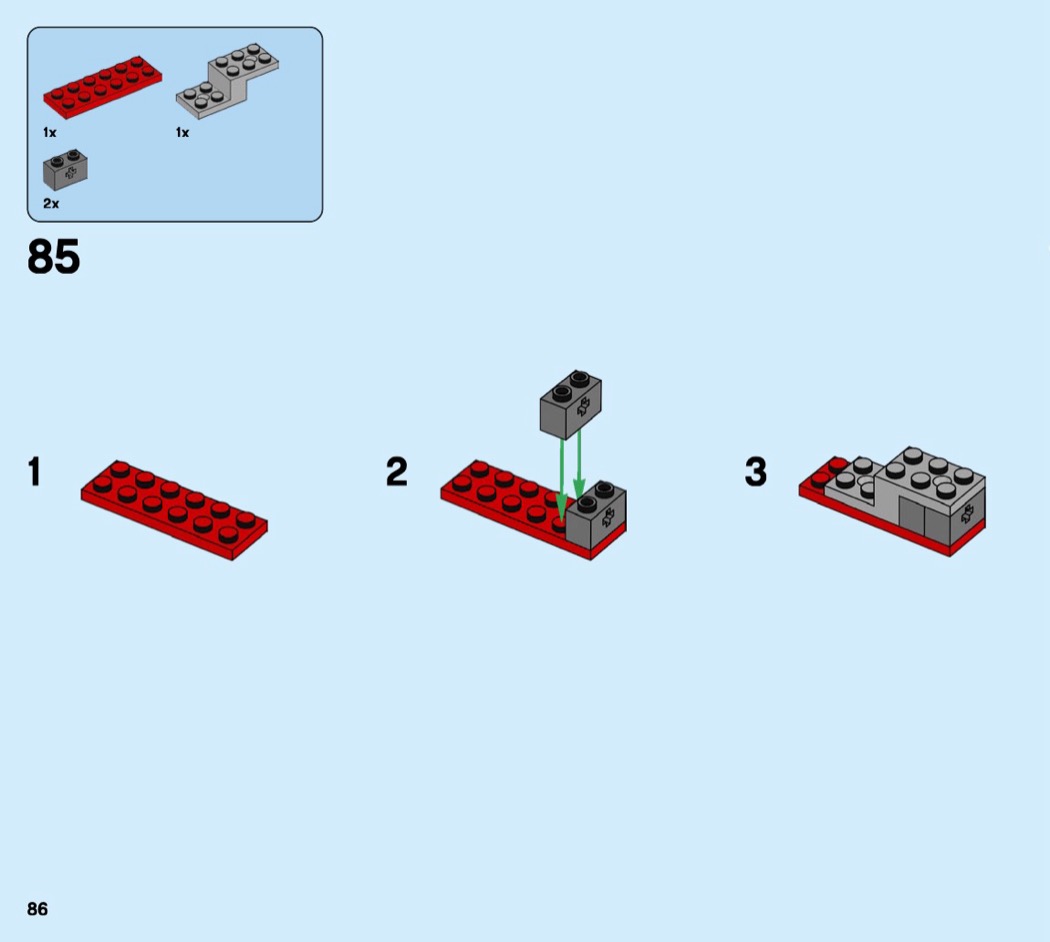 1x
1x
2x

85

1

2

3

86