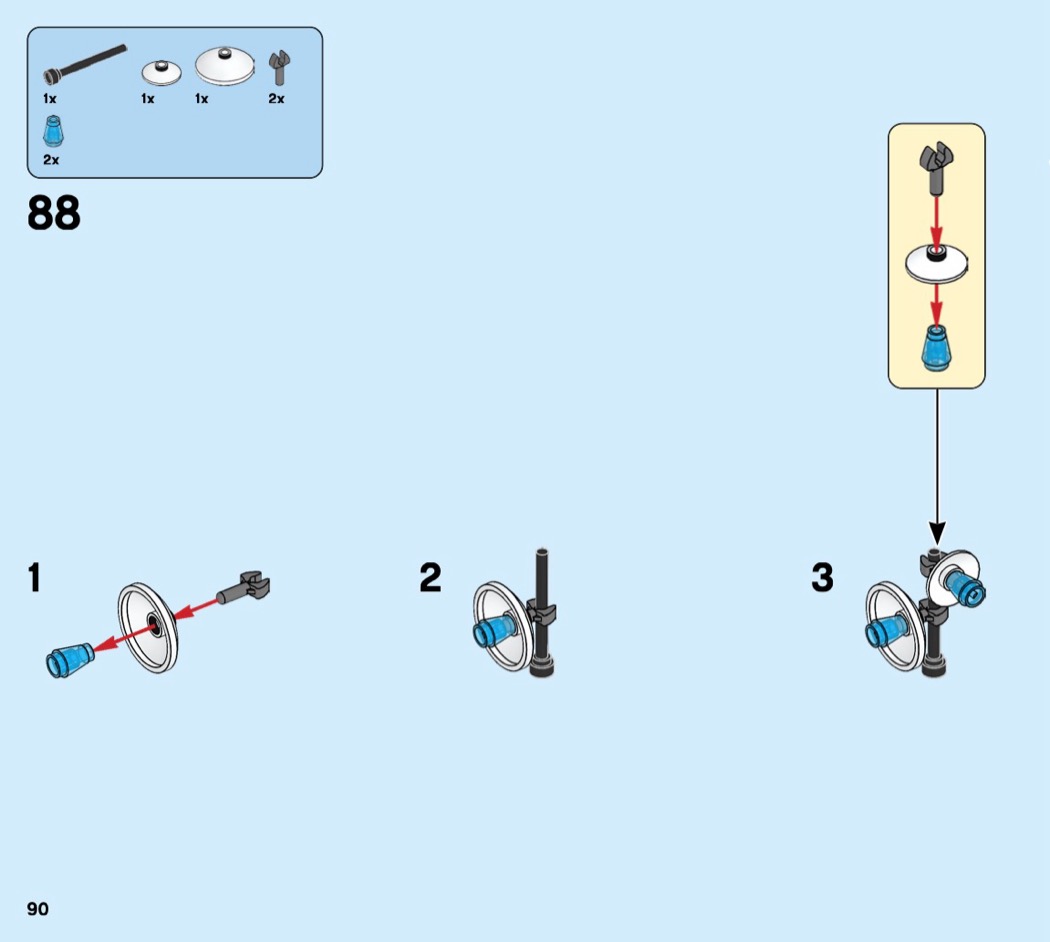 1x 1x 1x 2x
2x

88

1

2

3

90