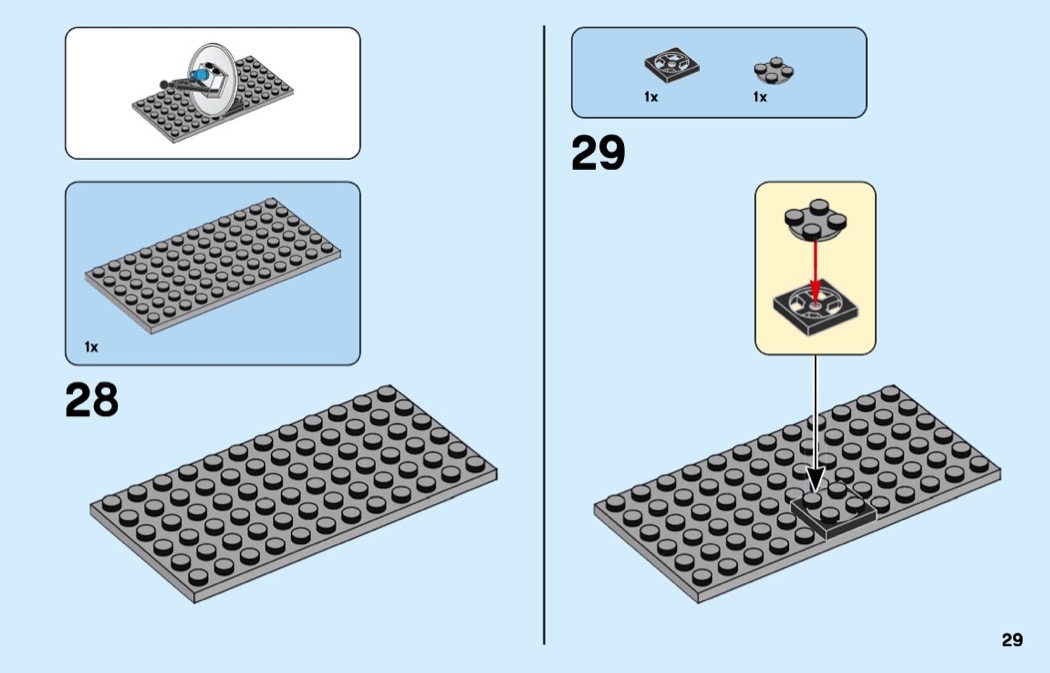 1x

28

1x 1x

29

29