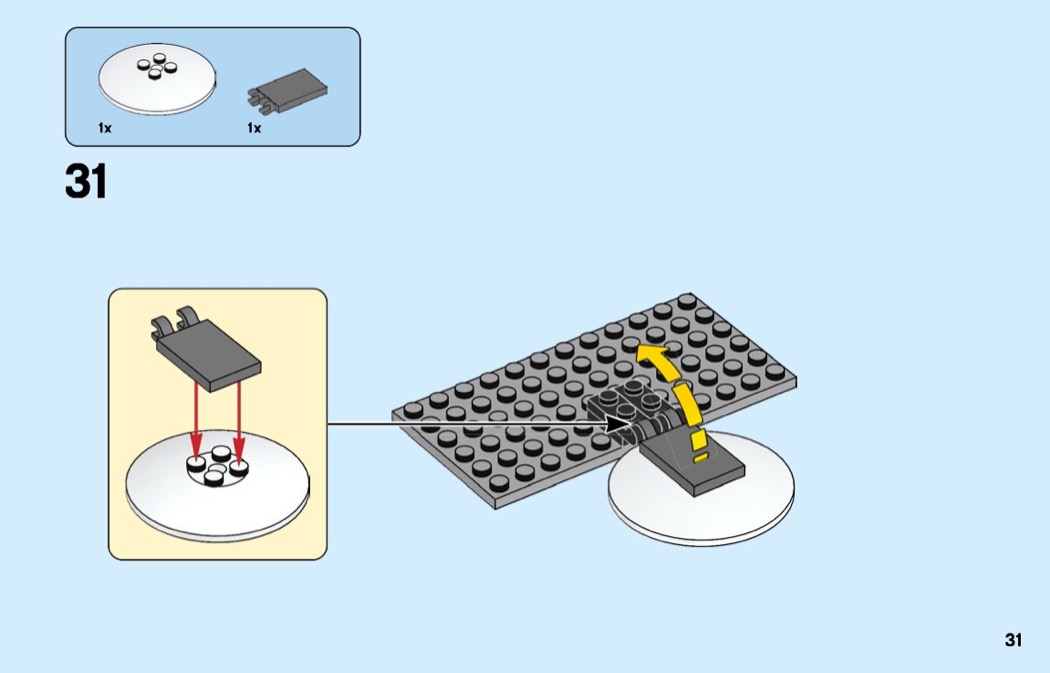 1x

1x

31

31