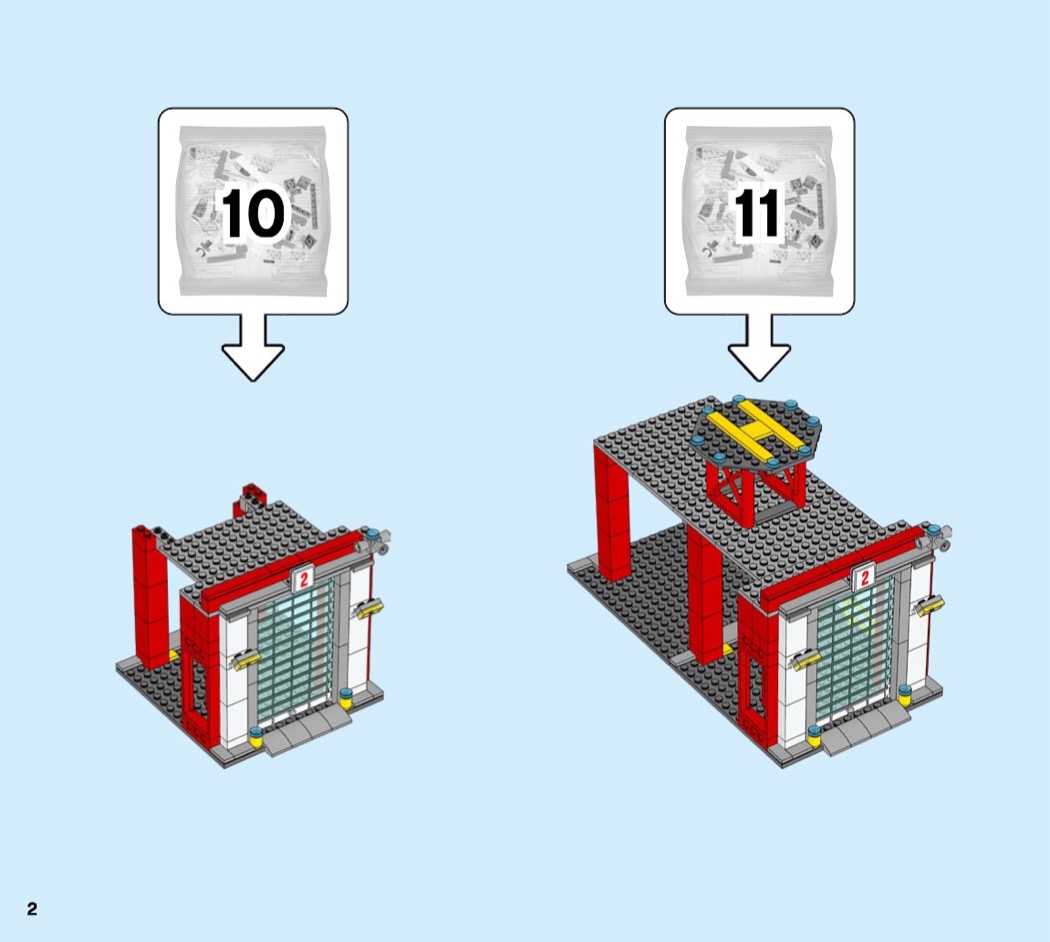 10

11

2

2

2