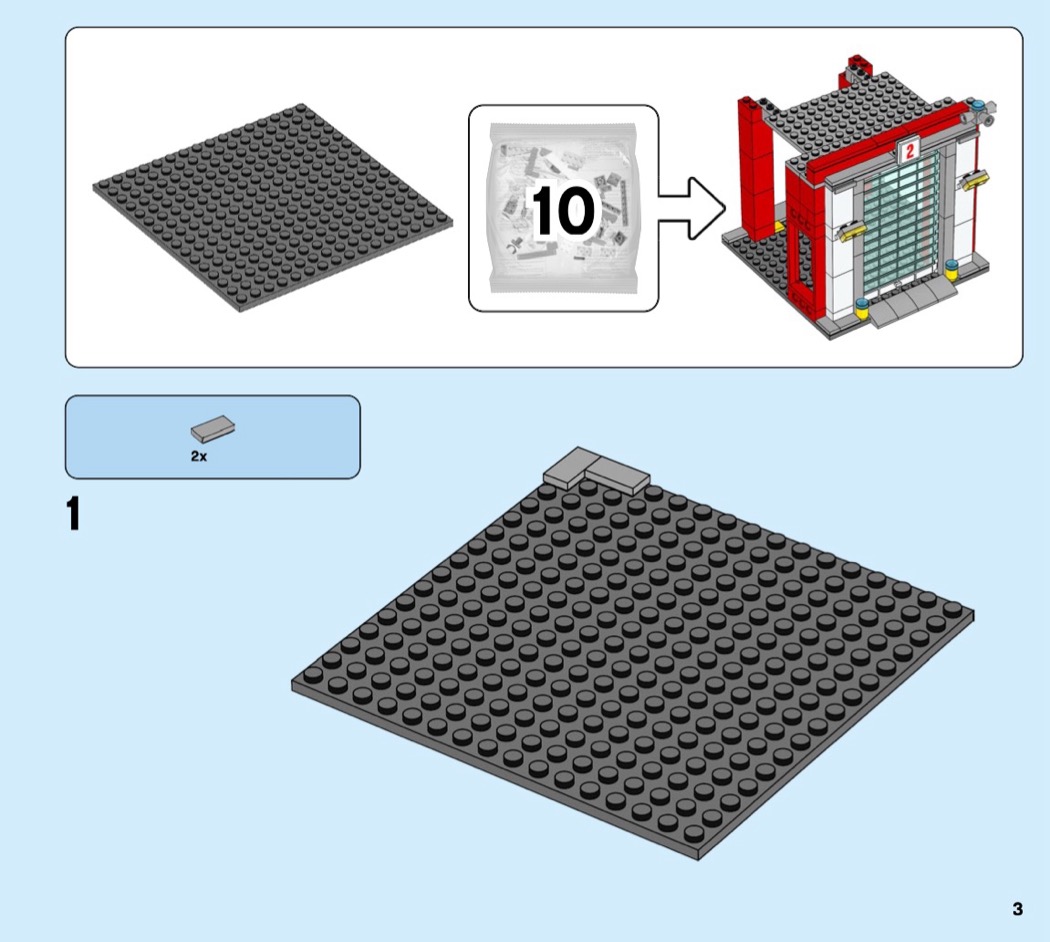 10

2

2x

1

3