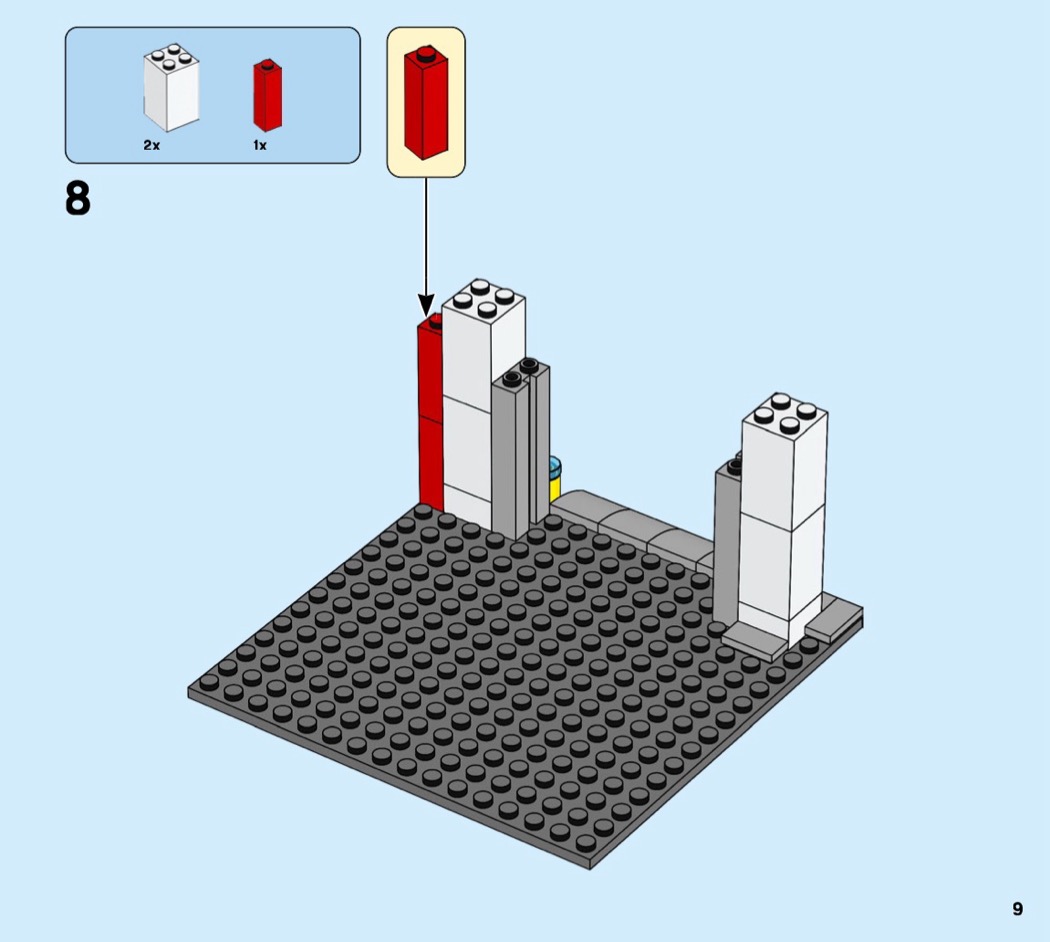 2x
1x
8
9