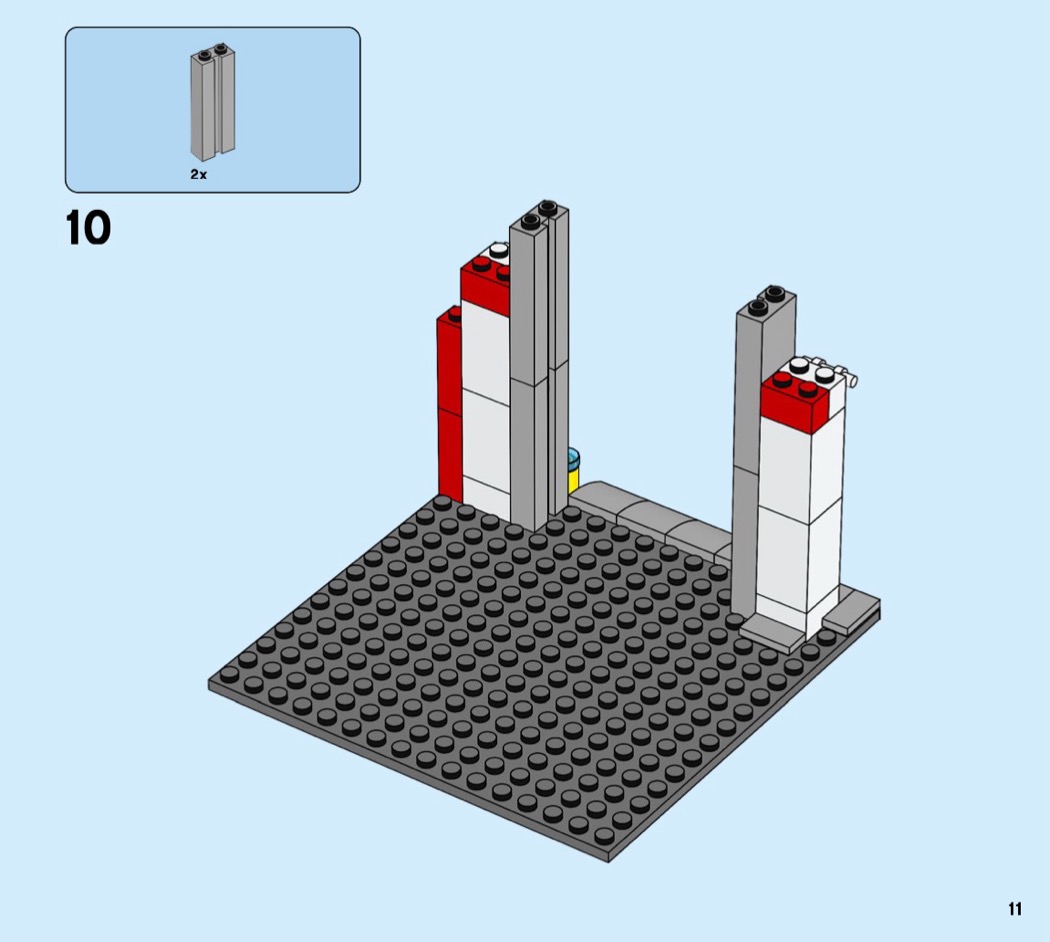 2x

10

11