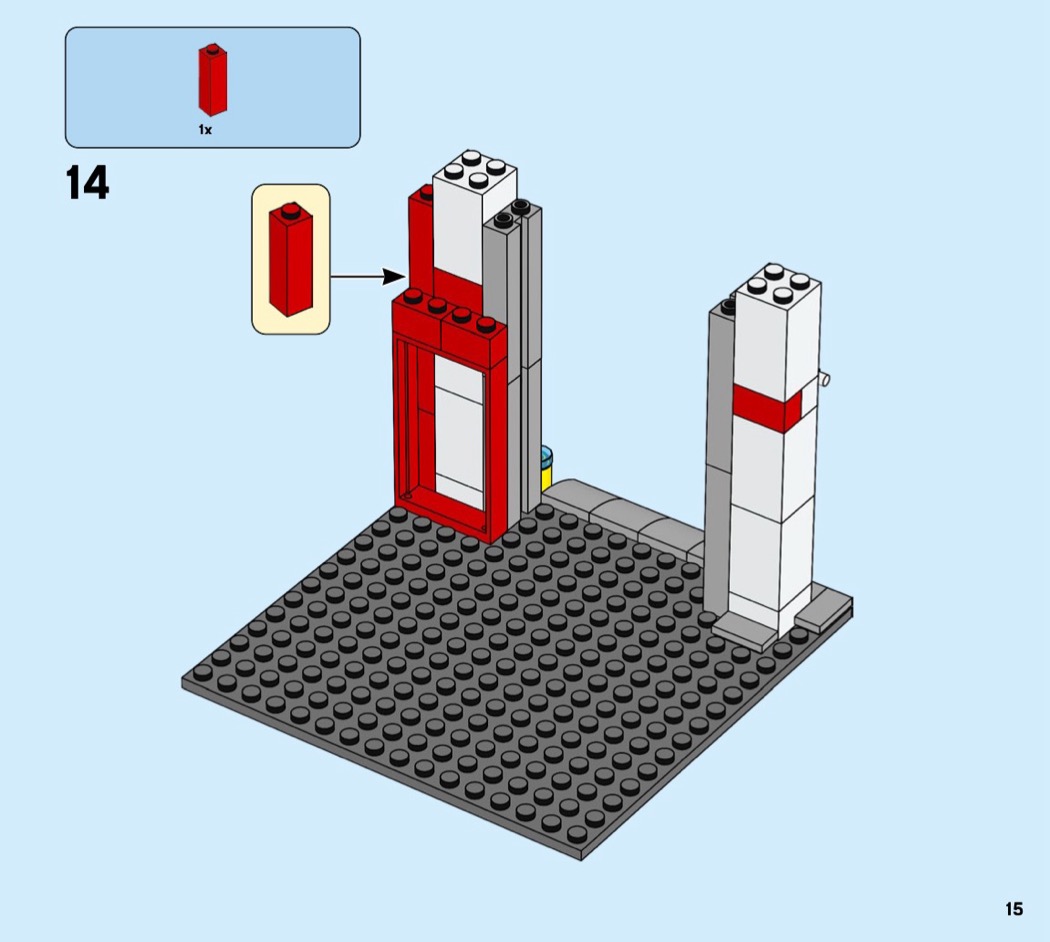 1x

14

15