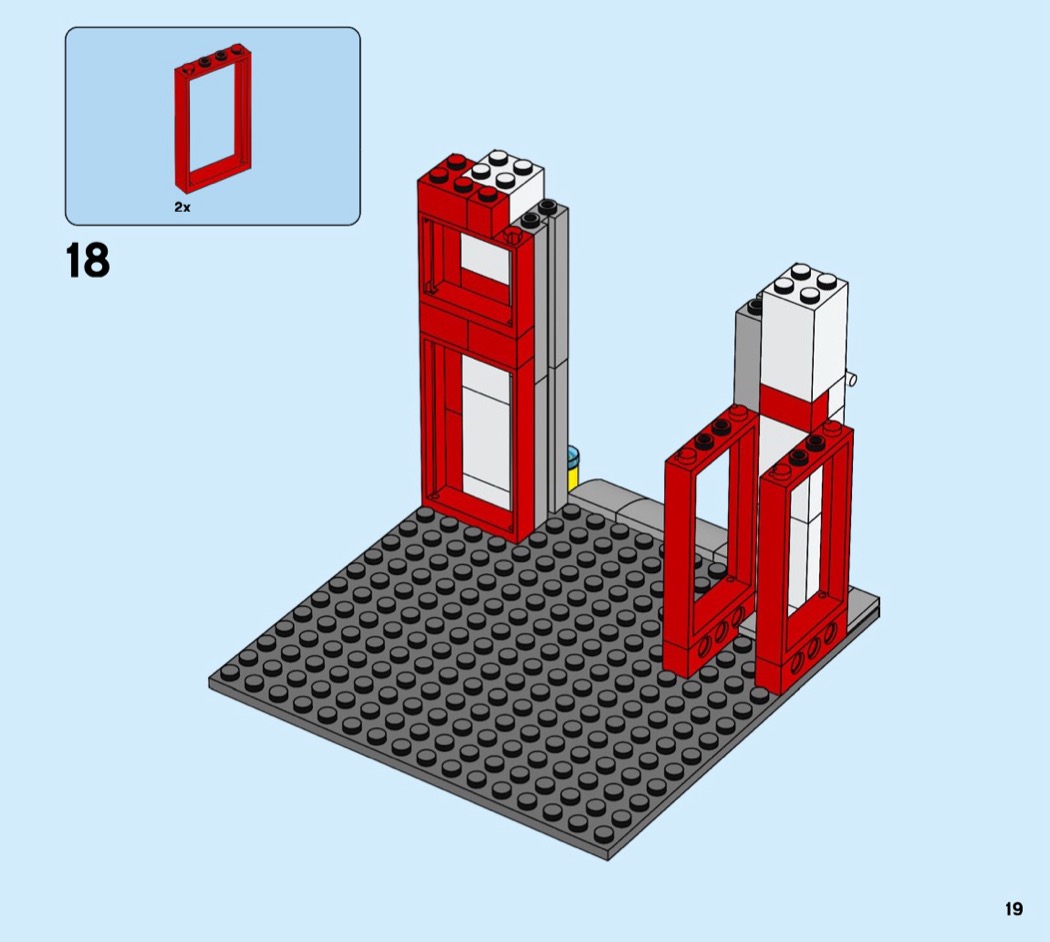 2x

18

19