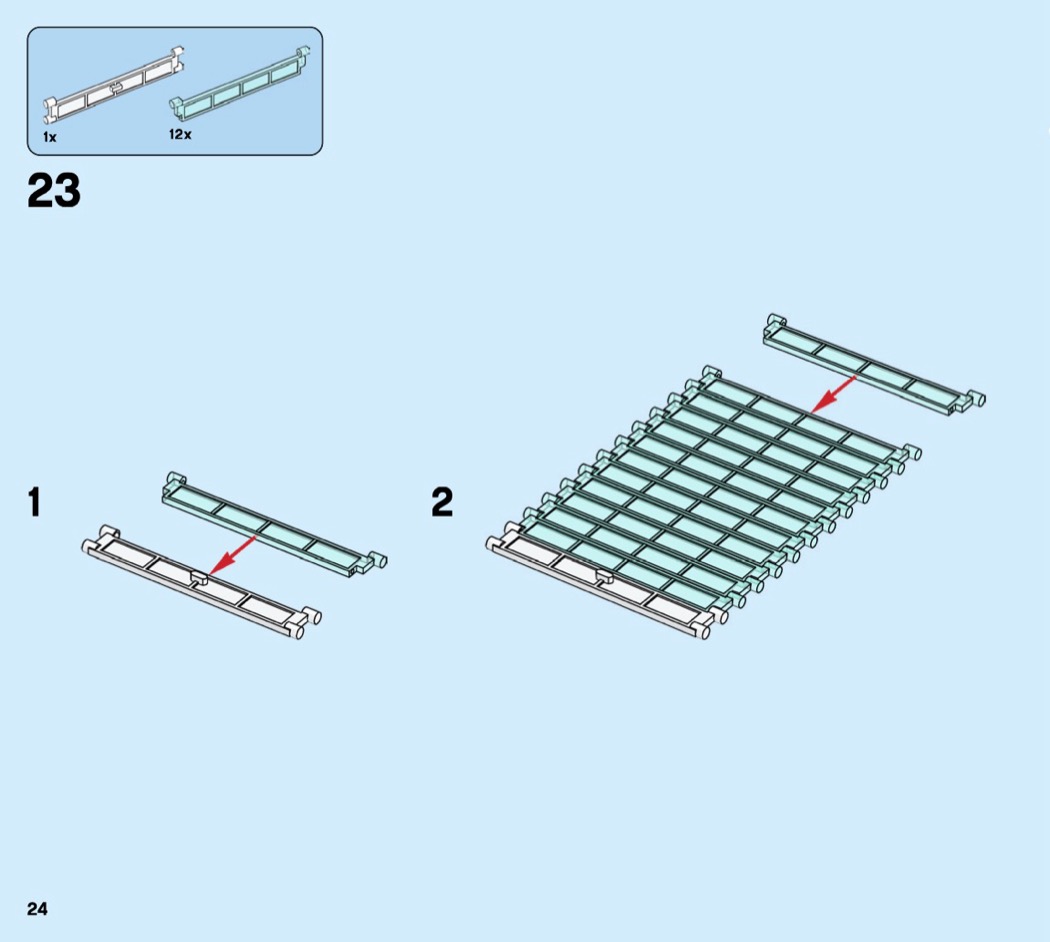 1x
12x
23
1
2
24