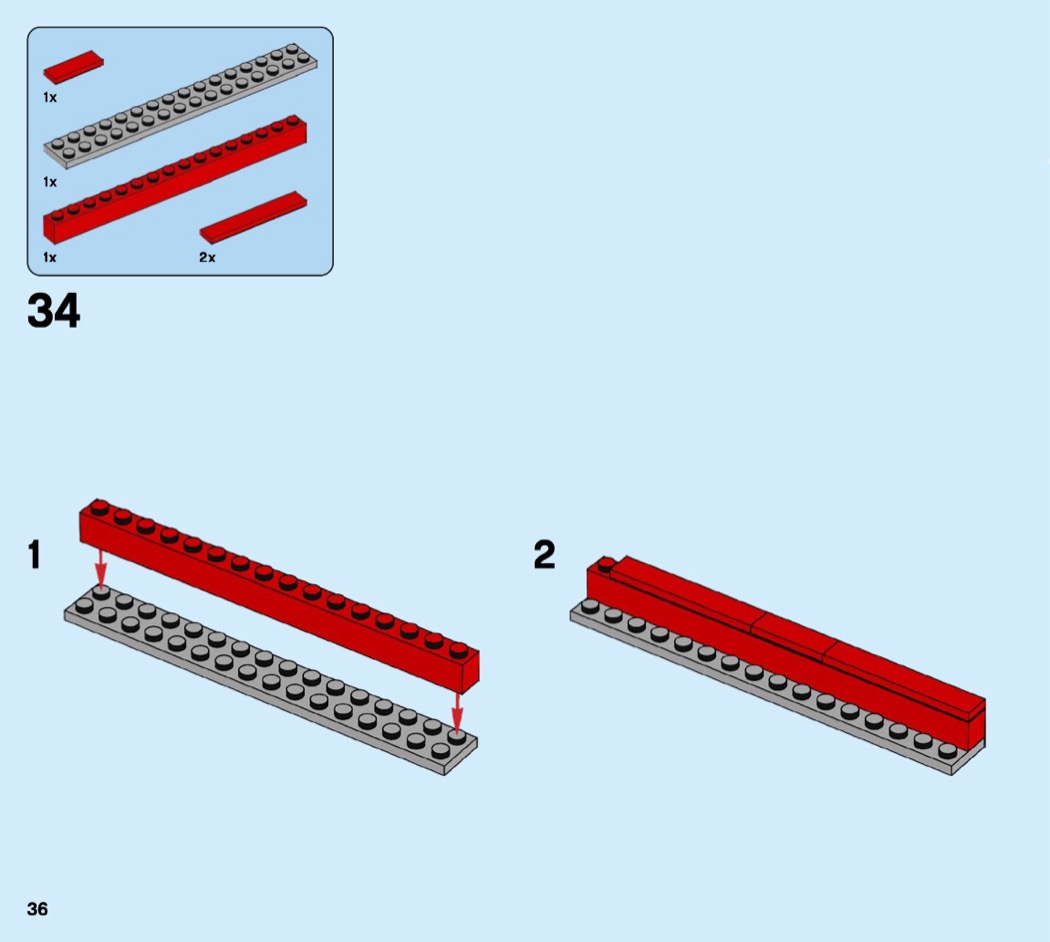 1x

1x

1x

2x

34

1

2

36