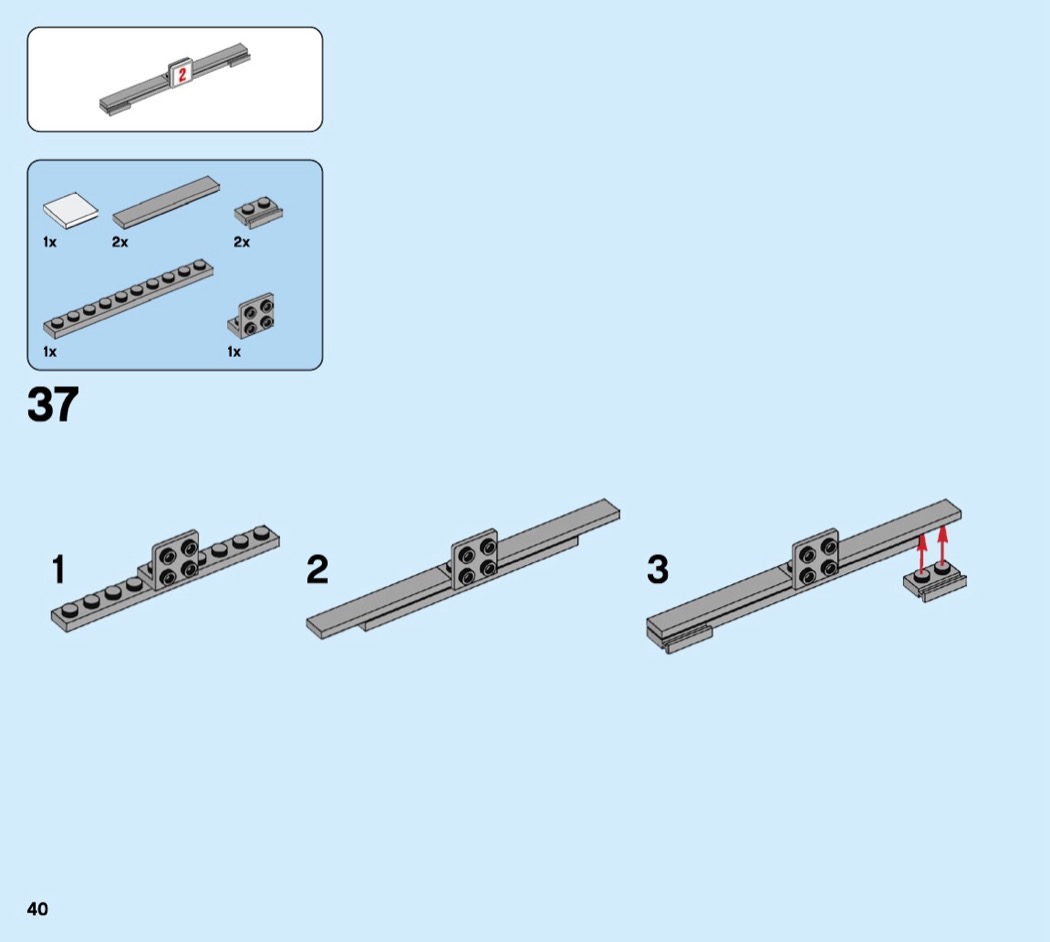 2

1x 2x 2x

1x 1x

37

1

2

3

40