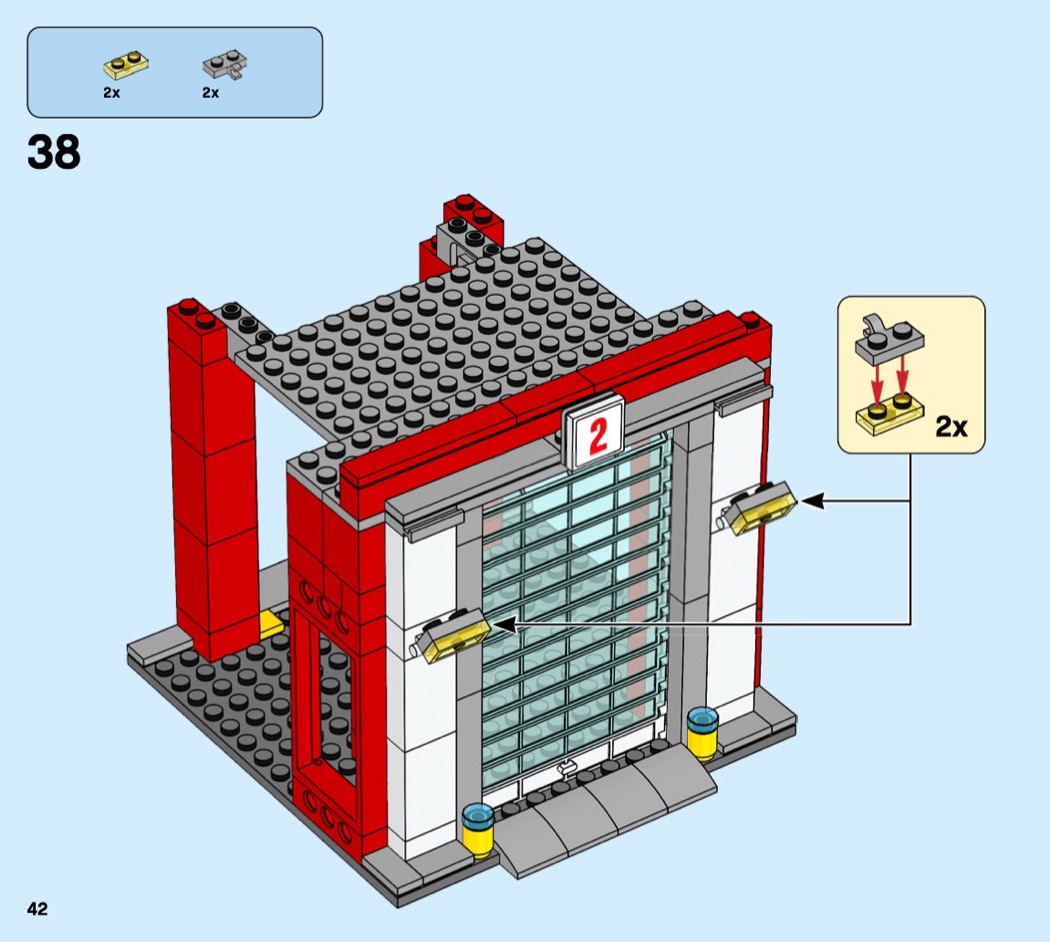 2x
2x

38

2

2x

42