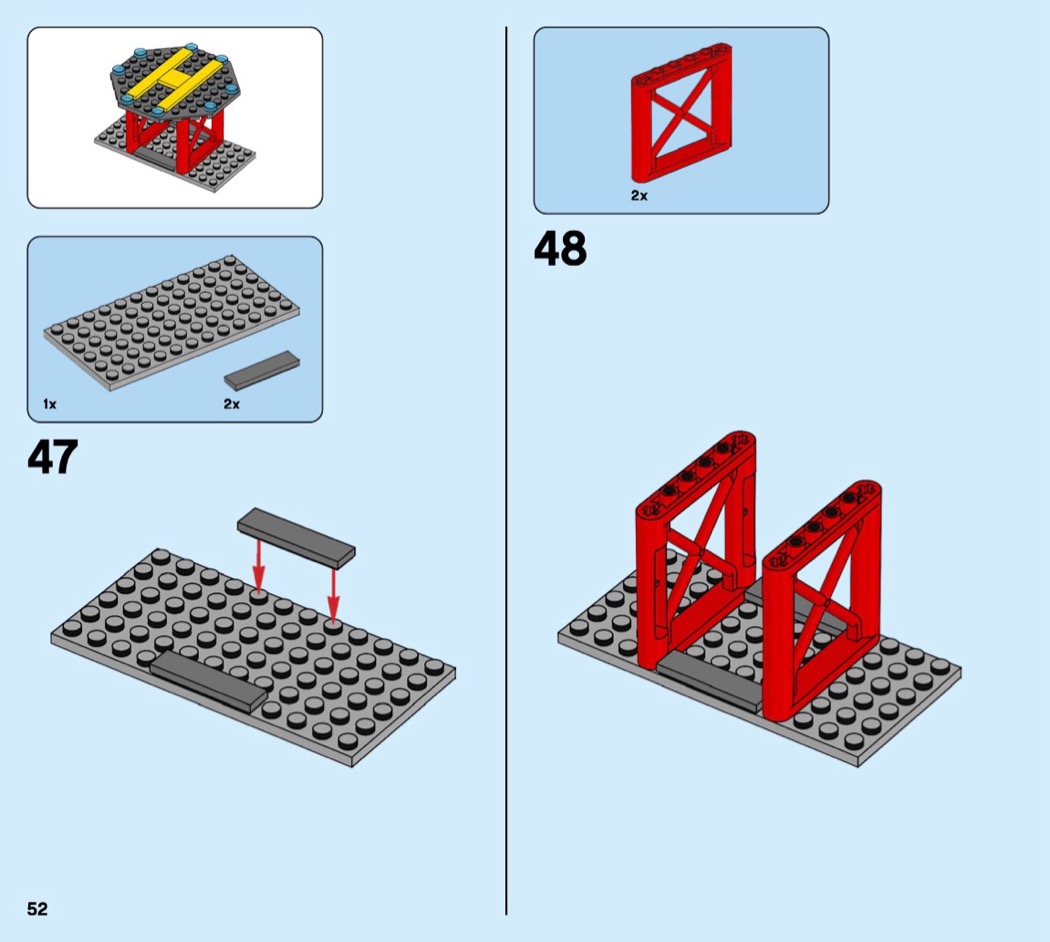 1x
2x

47

2x

48

52