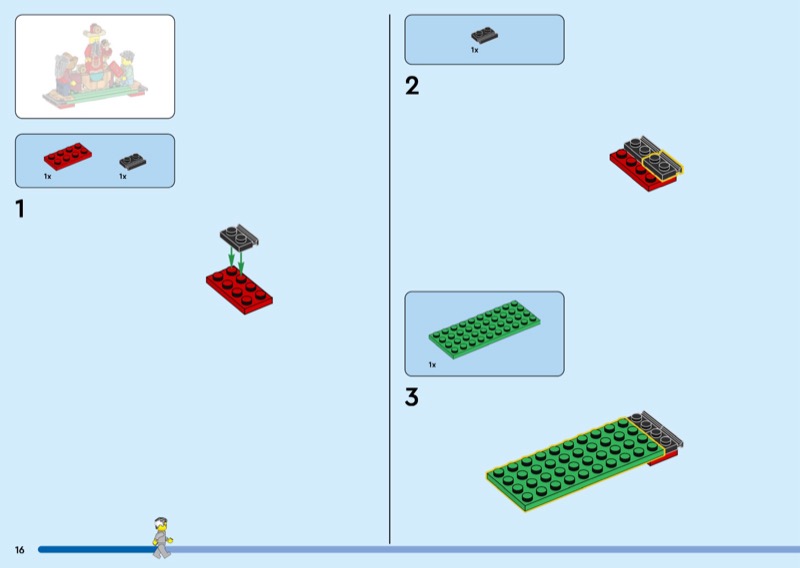 1x 1x

1

1x

2

1x

3

16