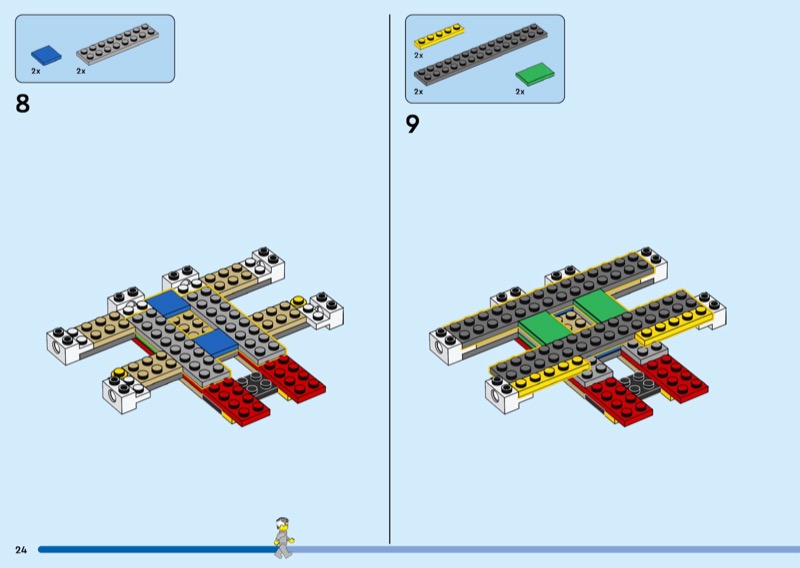 2x 2x

8

2x

2x 2x

9

24