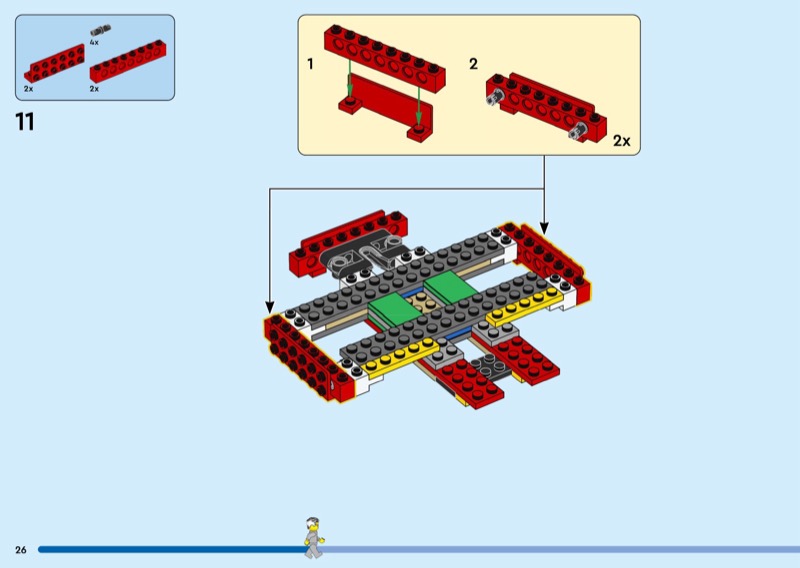 4x
2x
2x

11

1
2
2x

26