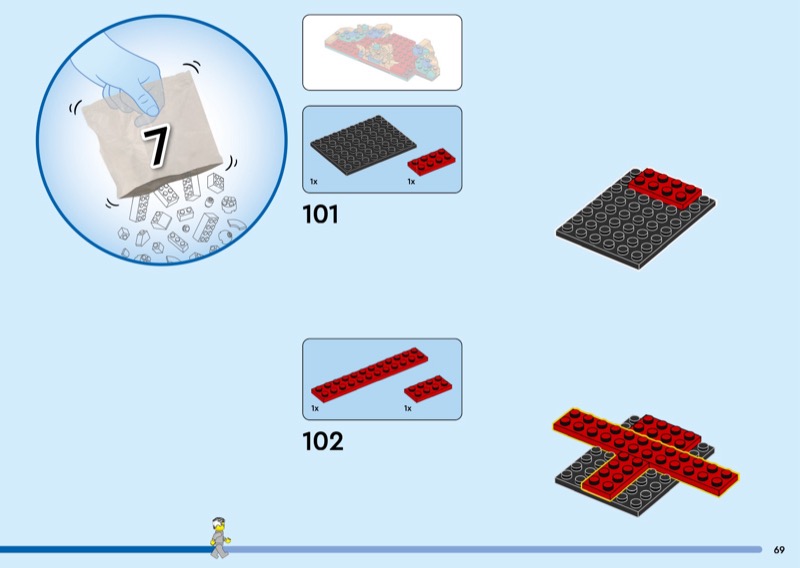 7

1x

1x

101

1x

1x

102

69