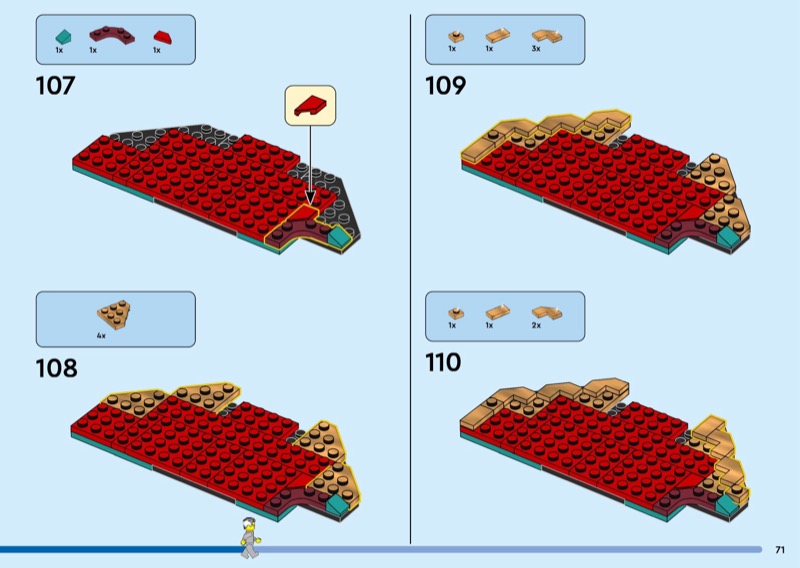 1x 1x 1x

107

4x

108

1x 1x 3x

109

1x 1x 2x

110

71