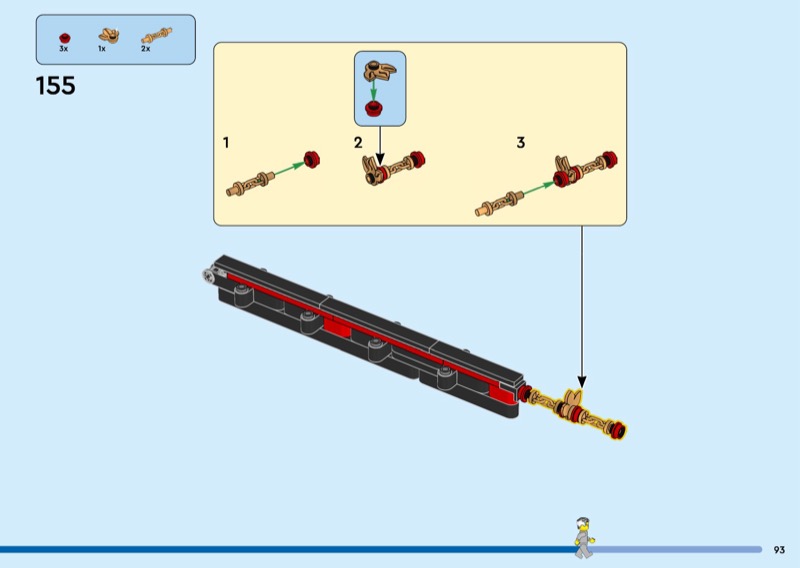 3x 1x 2x

155

1

2

3

93