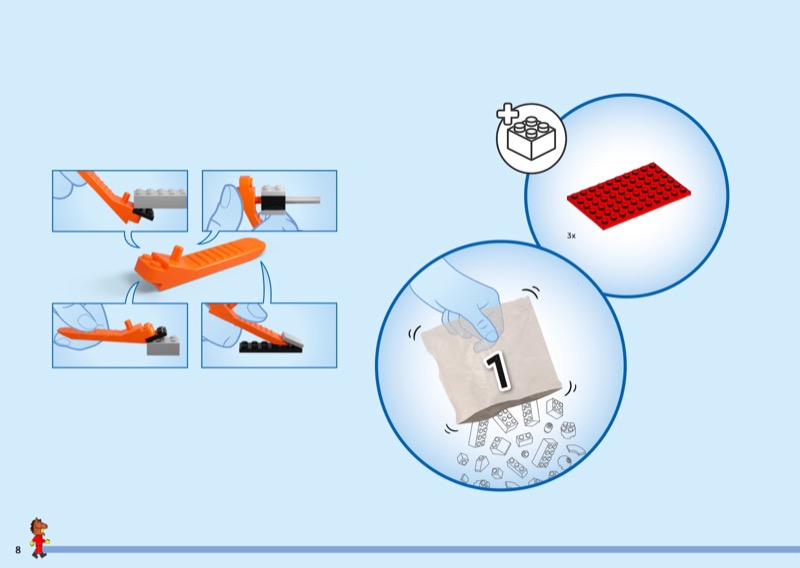 3x

1

8