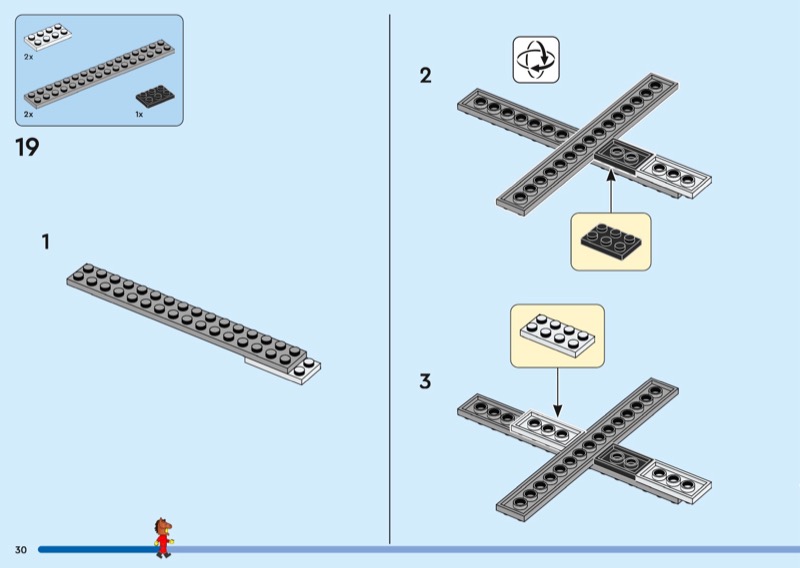 2x

2x

1x

19

1

2

3

30