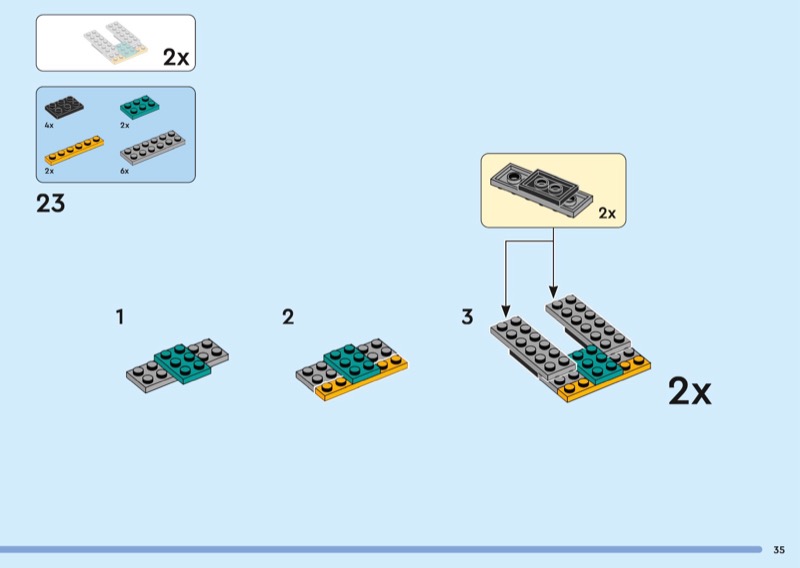 2x

4x
2x
2x
6x

23

2x

1

2

3

2x

35