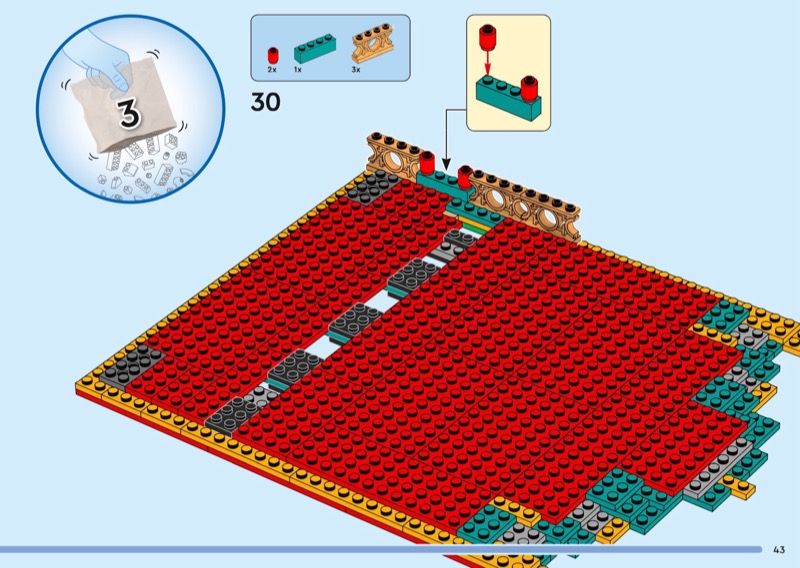 3

2x 1x 3x

30

43