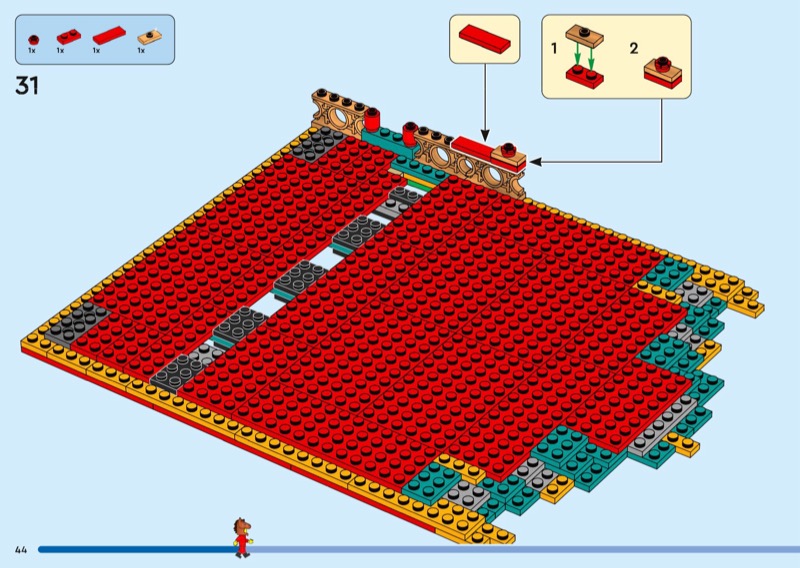 1x 1x 1x 1x

31

1

2

44