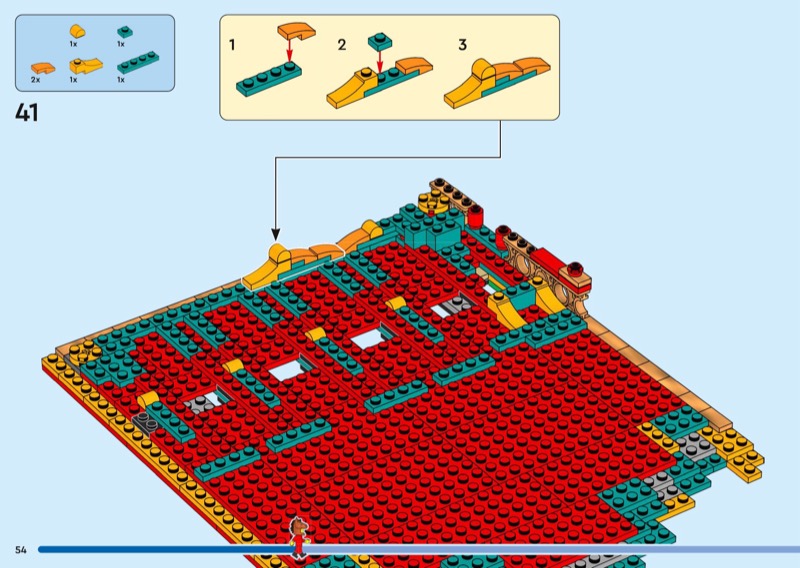 1x 1x
2x 1x 1x

41

1 2 3

54