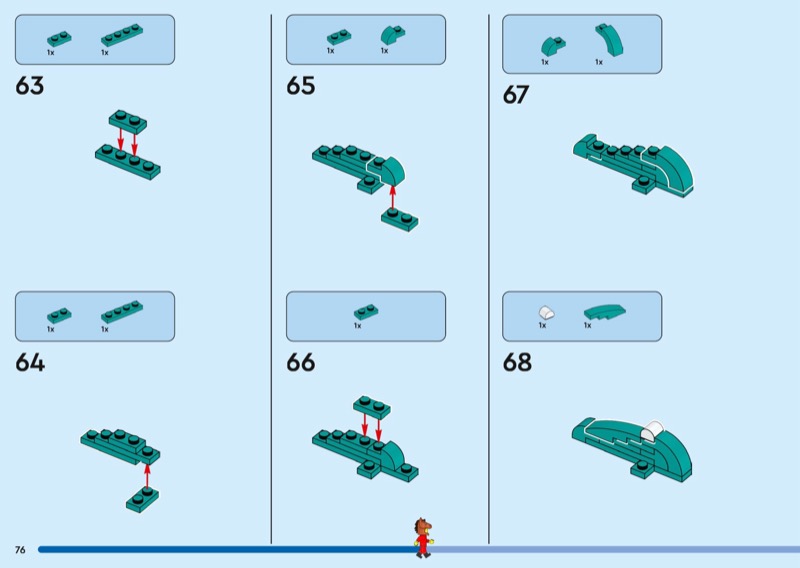 1x 1x

63

1x 1x

64

1x 1x

65

1x

66

1x 1x

67

1x 1x

68

76