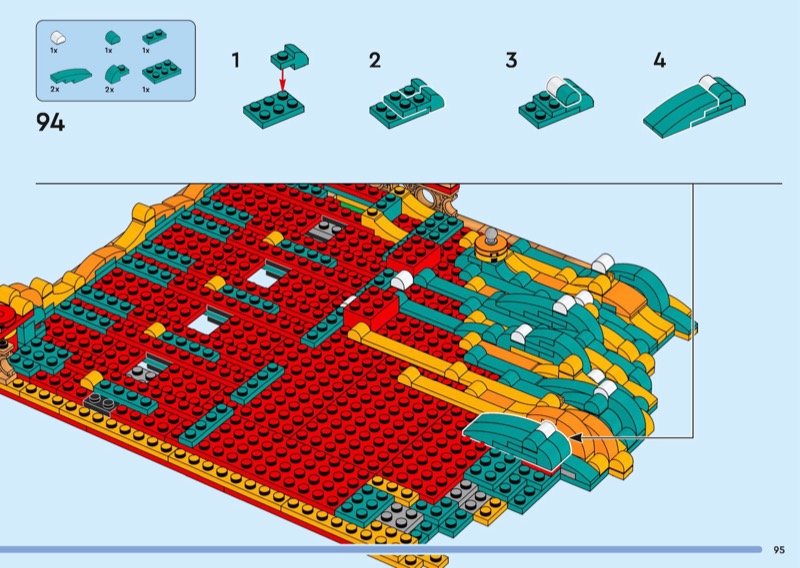 1x 1x 1x
2x 2x 1x

94

1

2

3

4

95