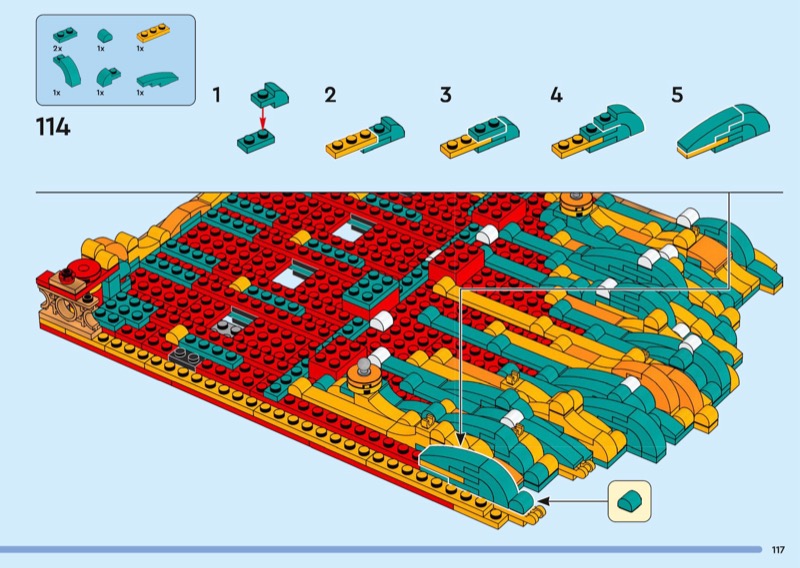 2x 1x 1x
1x 1x 1x

114

1

2

3

4

5

117